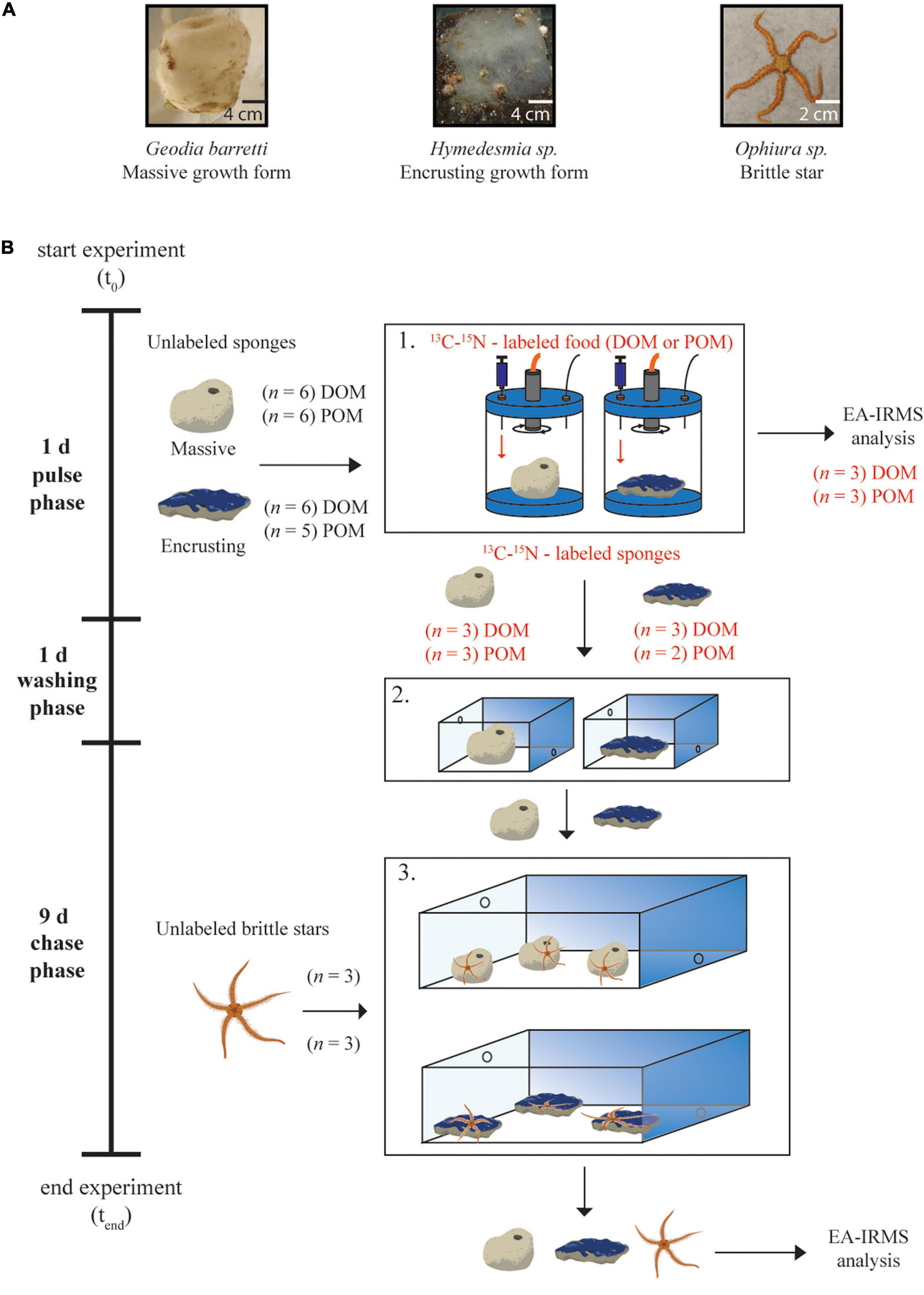 A

4 cm
Geodia barretti
Massive growth form

4 cm
Hymedesmia sp.
Encrusting growth form

2 cm
Ophiura sp.
Brittle star

B

start experiment
($t_0$)

1 d
pulse
phase

Unlabeled sponges

Massive
($n$ = 6) DOM
($n$ = 6) POM

Encrusting
($n$ = 6) DOM
($n$ = 5) POM

1. $^{13}C$-$^{15}N$ - labeled food (DOM or POM)

EA-IRMS
analysis
($n$ = 3) DOM
($n$ = 3) POM

$^{13}C$-$^{15}N$ - labeled sponges

($n$ = 3) DOM
($n$ = 3) POM

($n$ = 3) DOM
($n$ = 2) POM

1 d
washing
phase

2.

9 d
chase
phase

Unlabeled brittle stars

($n$ = 3)

($n$ = 3)

3.

end experiment
($t_{end}$)

EA-IRMS
analysis