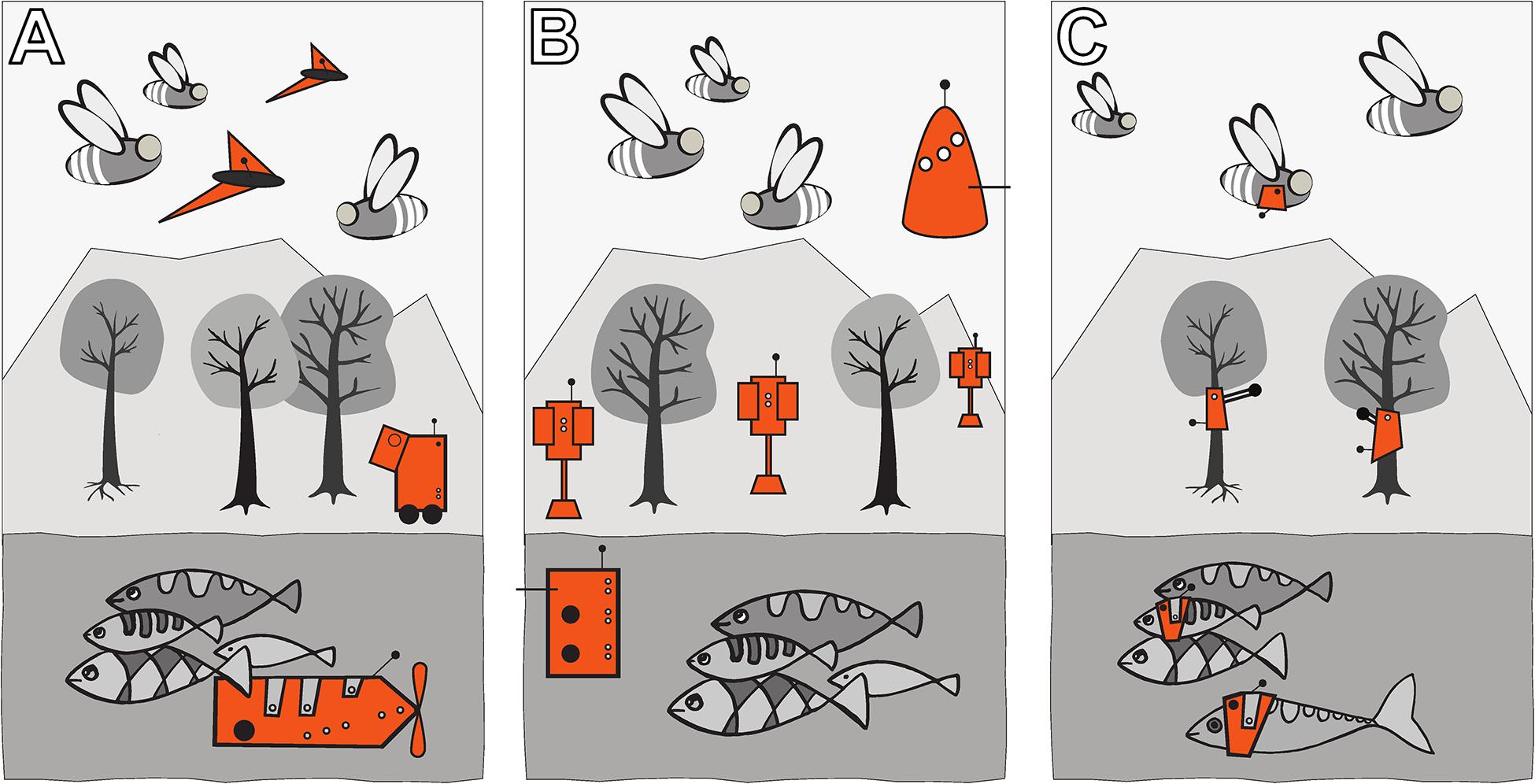 A

B

C