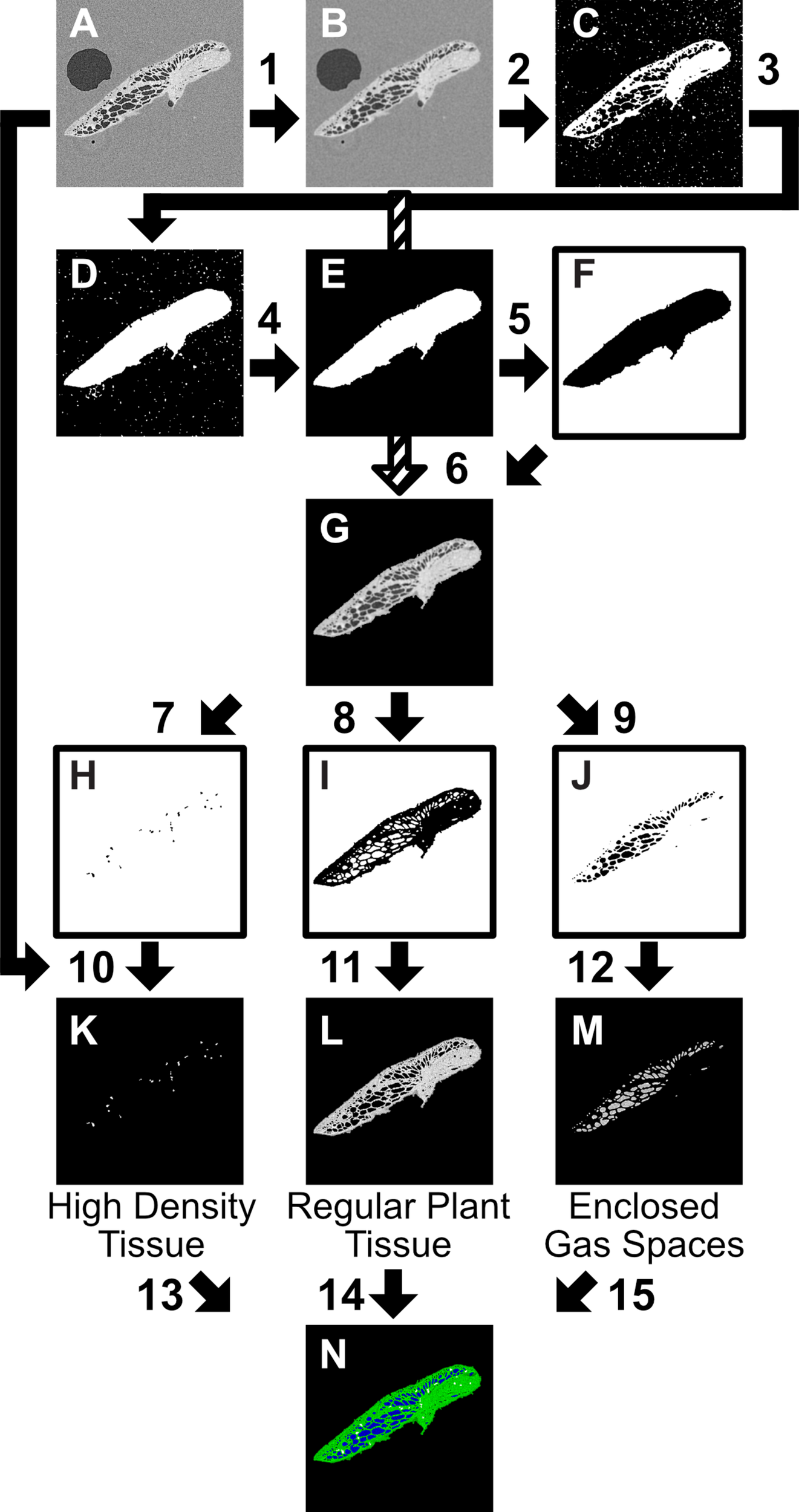 A
1
B
2
C
3

D
4
E
5
F

6

G

7
8
9

H
I
J

10
11
12

K
L
M

High Density Tissue
Regular Plant Tissue
Enclosed Gas Spaces

13
14
15

N