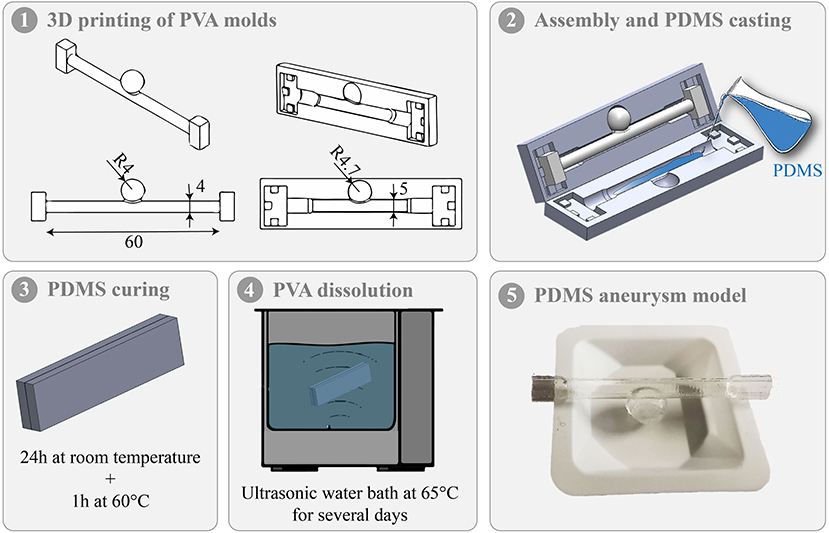 1 3D printing of PVA molds

R4
4
60
R4.7
5

2 Assembly and PDMS casting

PDMS

3 PDMS curing

24h at room temperature
+
1h at 60°C

4 PVA dissolution

Ultrasonic water bath at 65°C for several days

5 PDMS aneurysm model