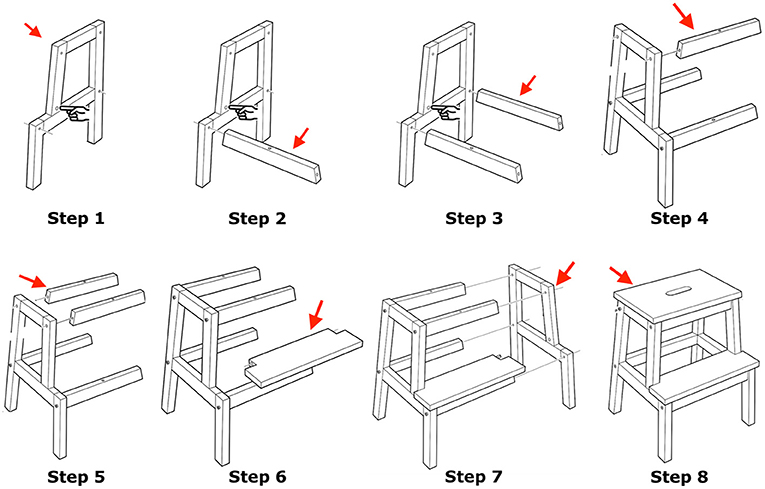 Step 1
Step 2
Step 3
Step 4

Step 5
Step 6
Step 7
Step 8