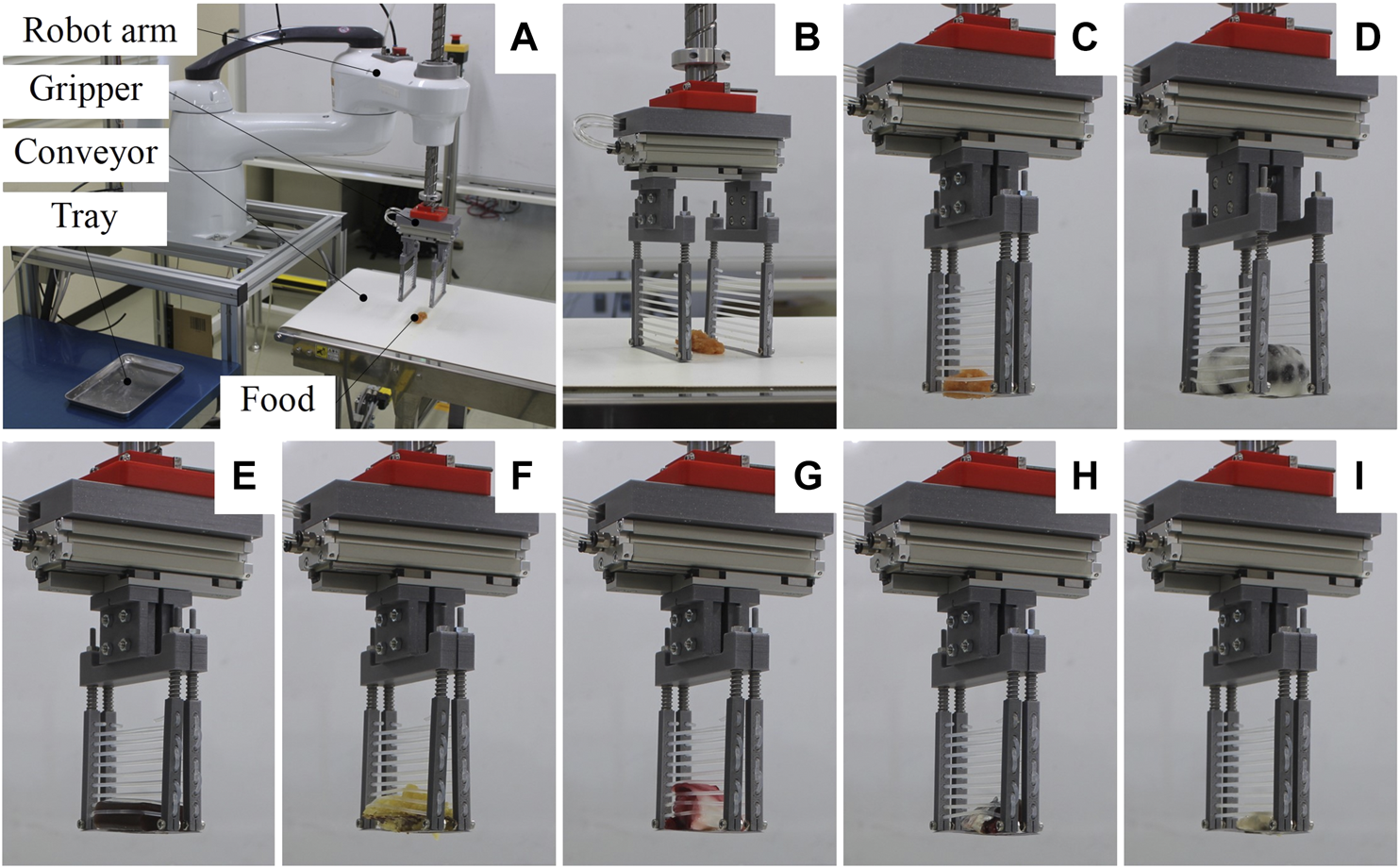 Robot arm
Gripper
Conveyor
Tray
Food
A
B
C
D
E
F
G
H
I