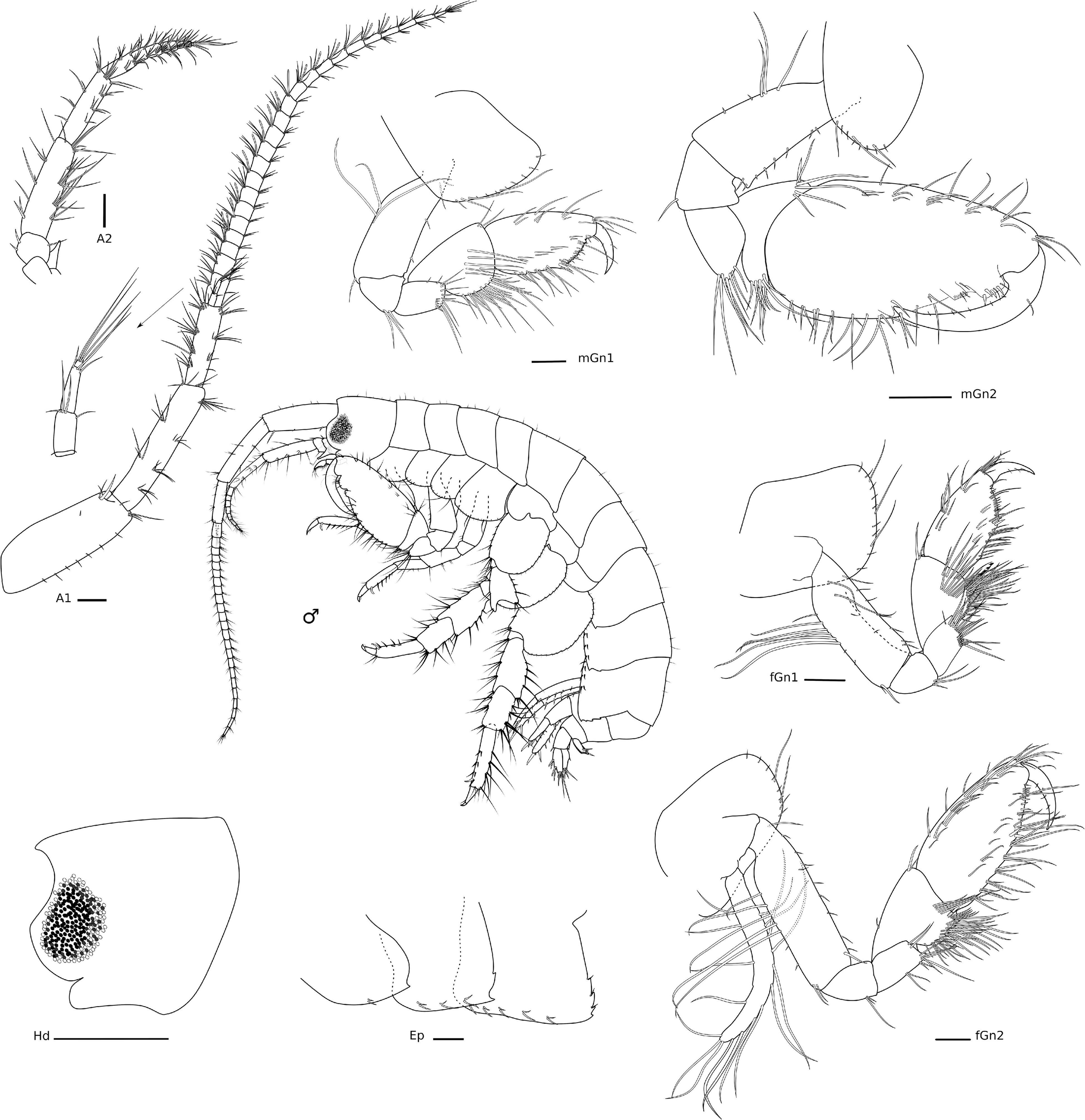 A2

mGn1

mGn2

A1

♂

fGn1

Hd

Ep

fGn2