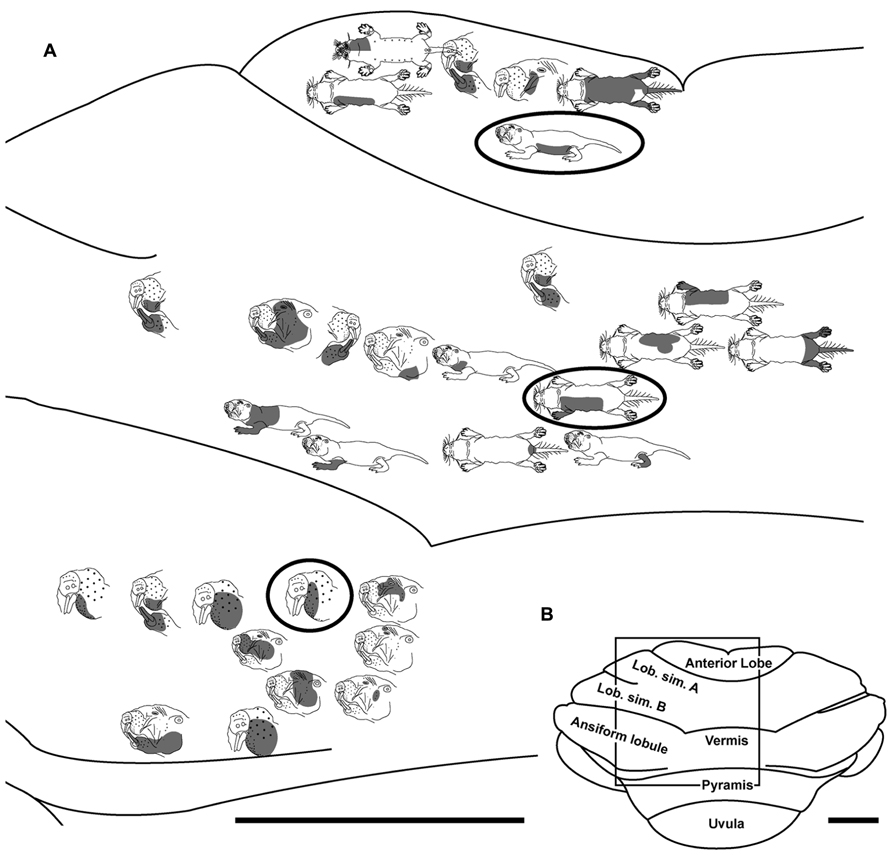 A

B

Anterior Lobe

Lob. sim. A

Lob. sim. B

Ansiform lobule

Vermis

Pyramis

Uvula