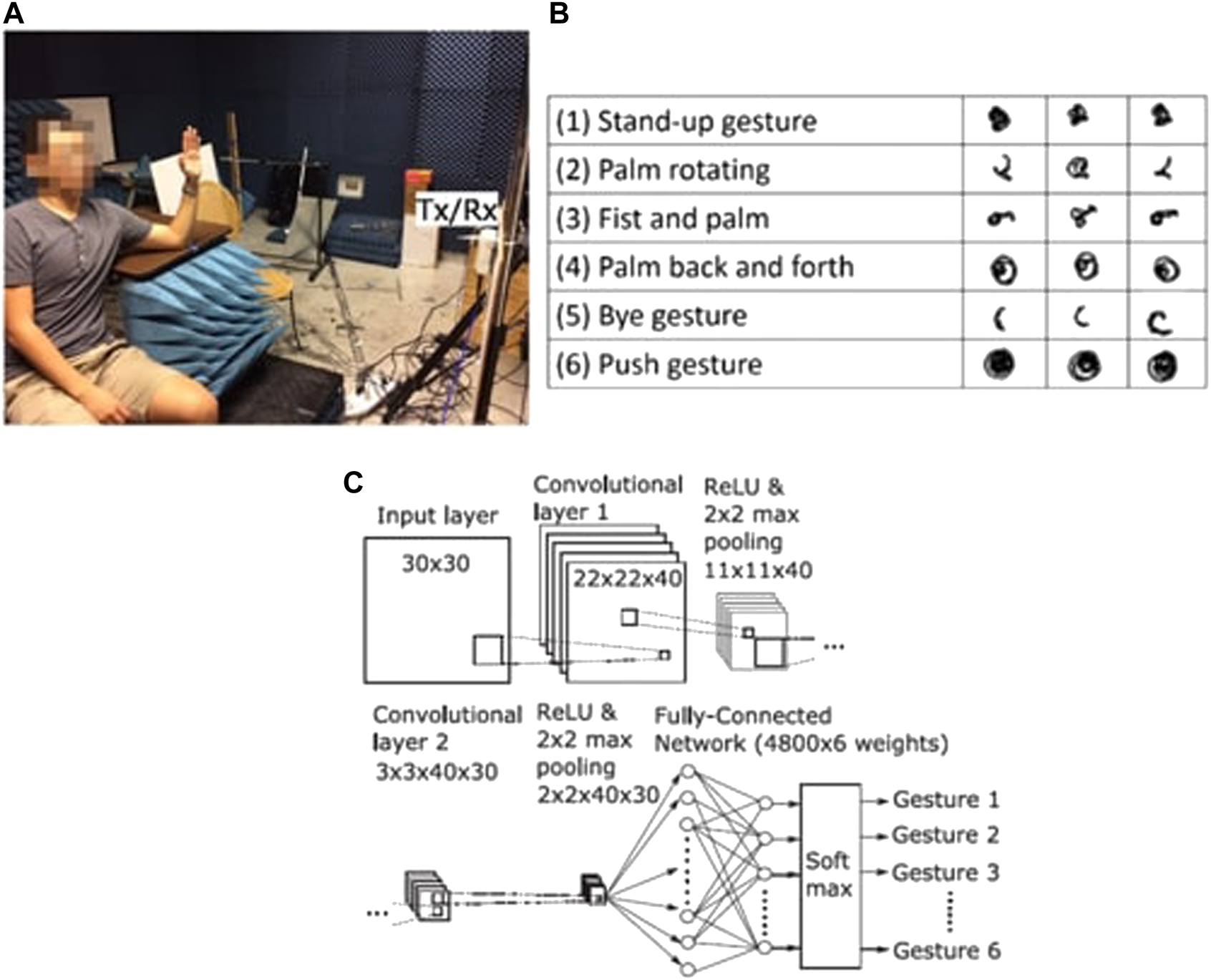 A

Tx/Rx

B

| (1) Stand-up gesture | | | |
|---|---|---|---|
| (2) Palm rotating | | | |
| (3) Fist and palm | | | |
| (4) Palm back and forth | | | |
| (5) Bye gesture | | | |
| (6) Push gesture | | | |

C

Input layer

30x30

Convolutional layer 1

22x22x40

ReLU & 2x2 max pooling 11x11x40

...

Convolutional layer 2 3x3x40x30

ReLU & 2x2 max pooling 2x2x40x30

Fully-Connected Network (4800x6 weights)

...

Soft max

Gesture 1

Gesture 2

Gesture 3

Gesture 6