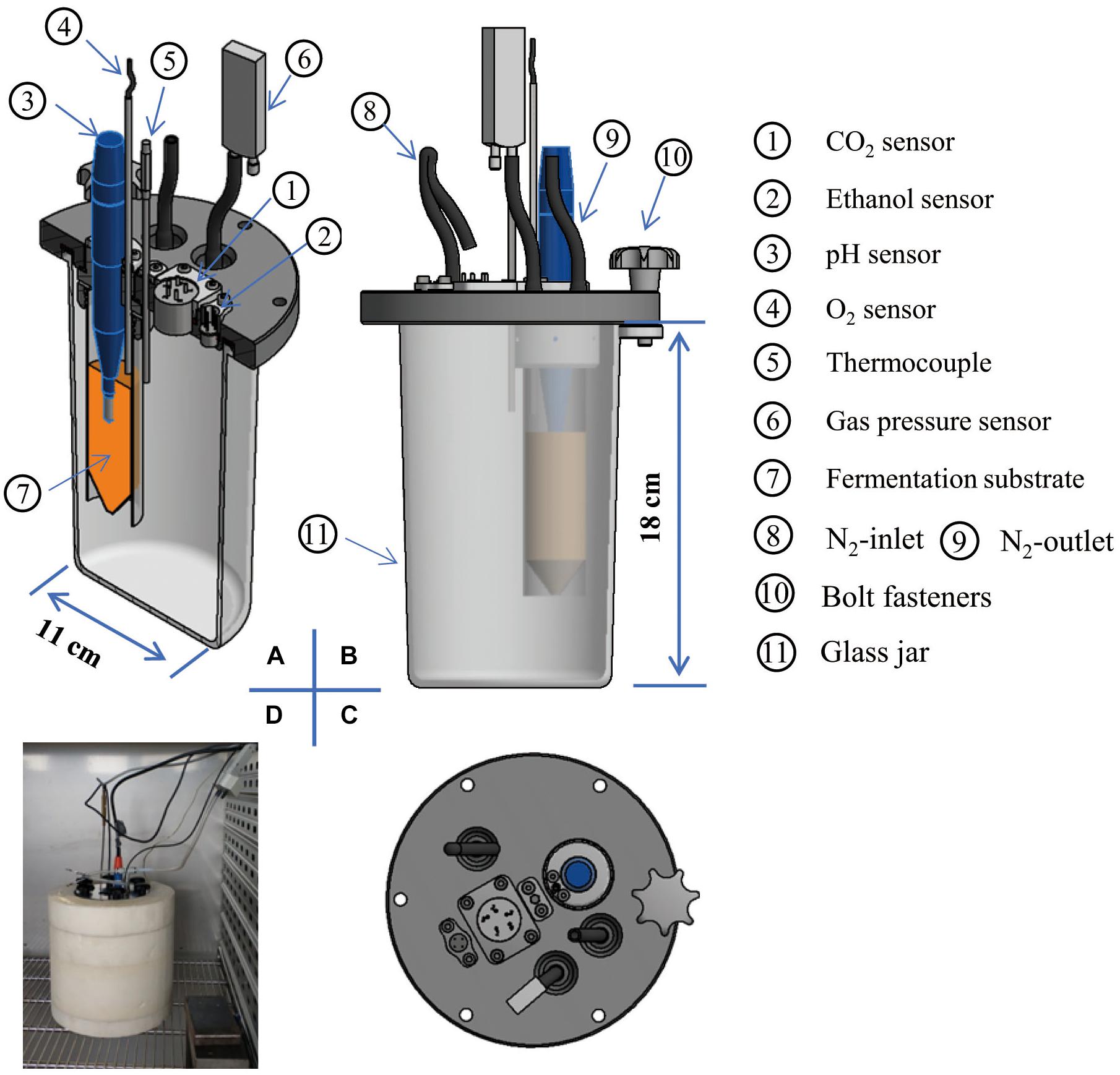 4
5
6
3
1
2
7
11 cm
8
9
10
11
18 cm
A
B
D
C

① $CO_2$ sensor
② Ethanol sensor
③ pH sensor
④ $O_2$ sensor
⑤ Thermocouple
⑥ Gas pressure sensor
⑦ Fermentation substrate
⑧ $N_2$-inlet ⑨ $N_2$-outlet
⑩ Bolt fasteners
⑪ Glass jar