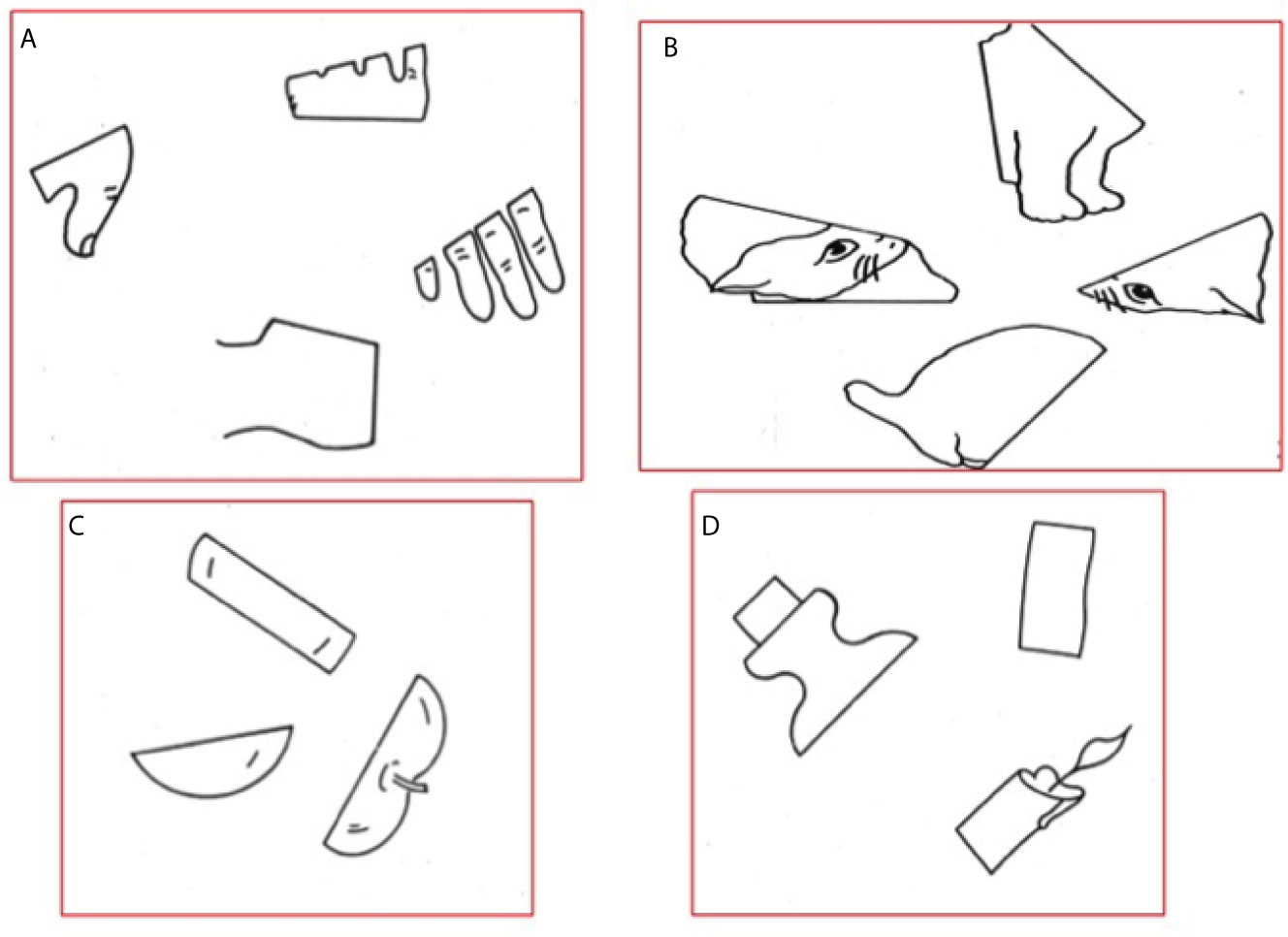 A

B

C

D