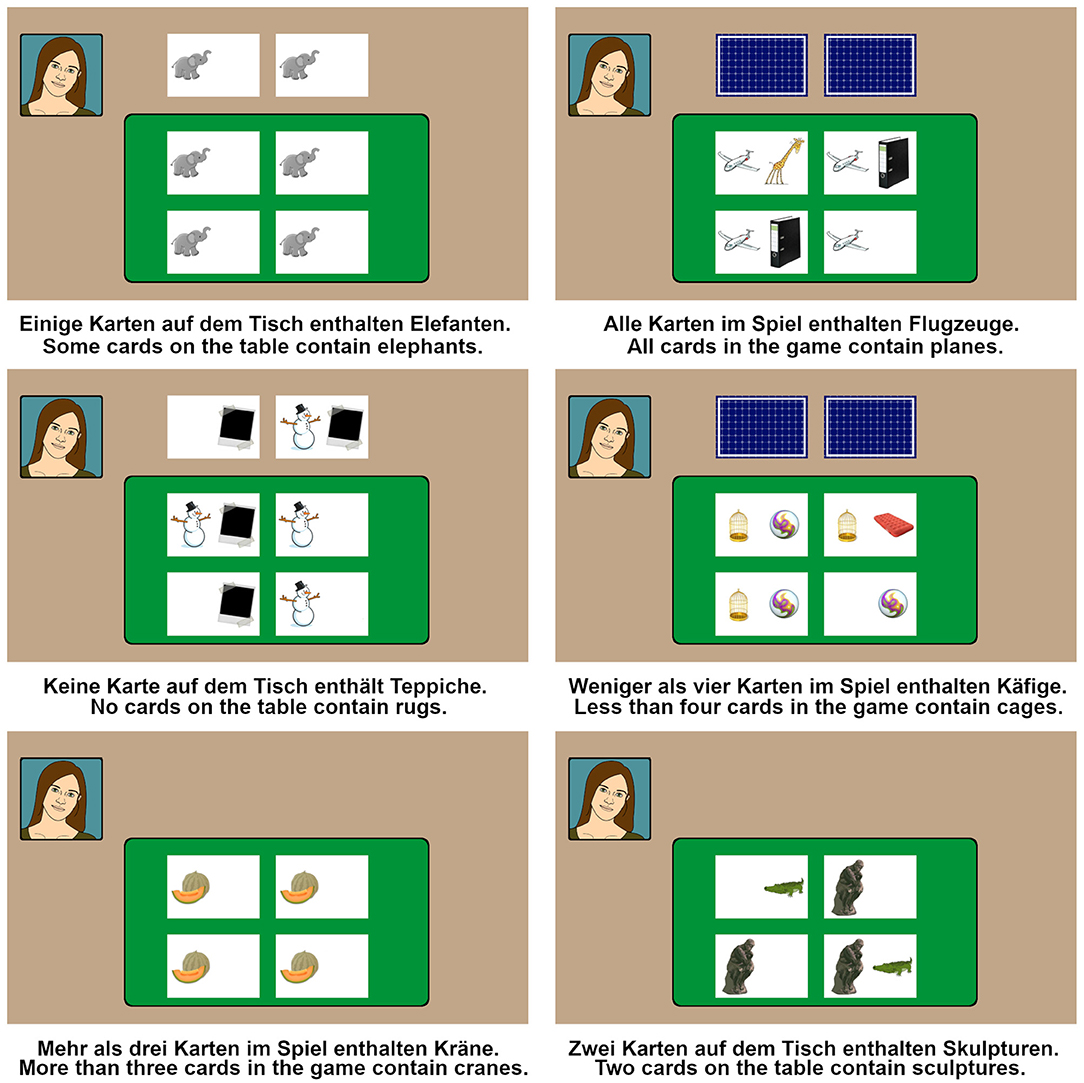 Einige Karten auf dem Tisch enthalten Elefanten.
Some cards on the table contain elephants.

Alle Karten im Spiel enthalten Flugzeuge.
All cards in the game contain planes.

Keine Karte auf dem Tisch enthält Teppiche.
No cards on the table contain rugs.

Weniger als vier Karten im Spiel enthalten Käfige.
Less than four cards in the game contain cages.

Mehr als drei Karten im Spiel enthalten Kräne.
More than three cards in the game contain cranes.

Zwei Karten auf dem Tisch enthalten Skulpturen.
Two cards on the table contain sculptures.