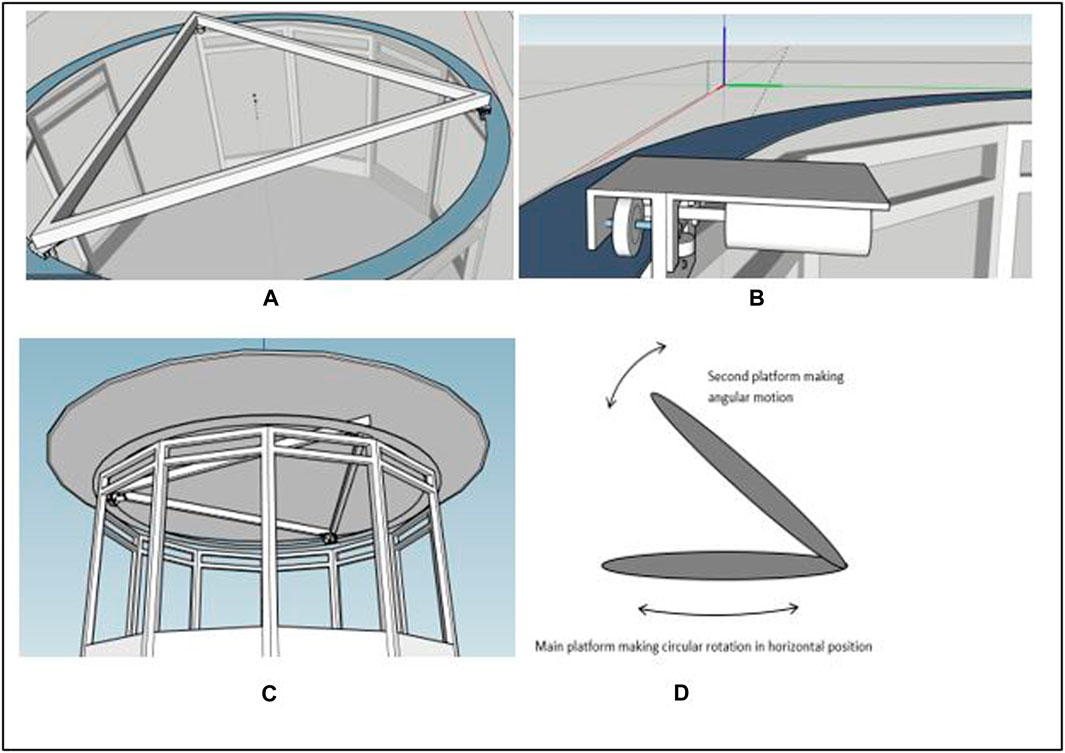 A

B

Second platform making angular motion

Main platform making circular rotation in horizontal position

C

D