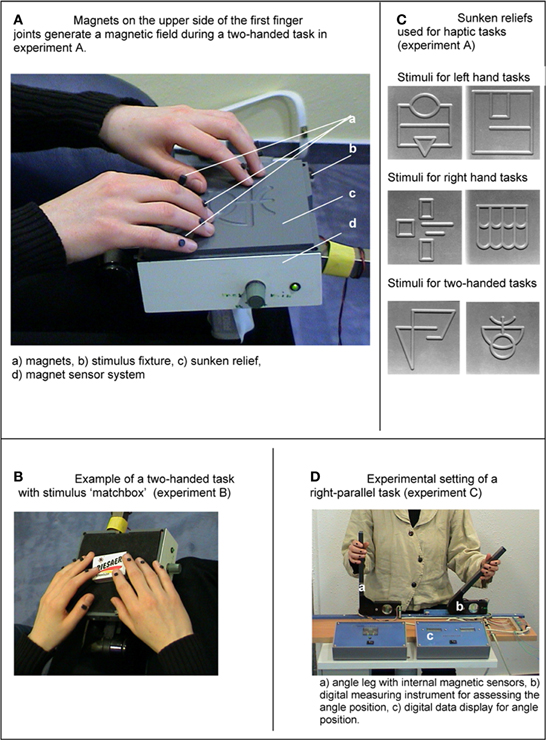 A Magnets on the upper side of the first finger joints generate a magnetic field during a two-handed task in experiment A.

a
b
c
d

a) magnets, b) stimulus fixture, c) sunken relief, d) magnet sensor system

C Sunken reliefs used for haptic tasks (experiment A)

Stimuli for left hand tasks

Stimuli for right hand tasks

Stimuli for two-handed tasks

B Example of a two-handed task with stimulus 'matchbox' (experiment B)

RIESAER

D Experimental setting of a right-parallel task (experiment C)

a
b
c

a) angle leg with internal magnetic sensors, b) digital measuring instrument for assessing the angle position, c) digital data display for angle position.