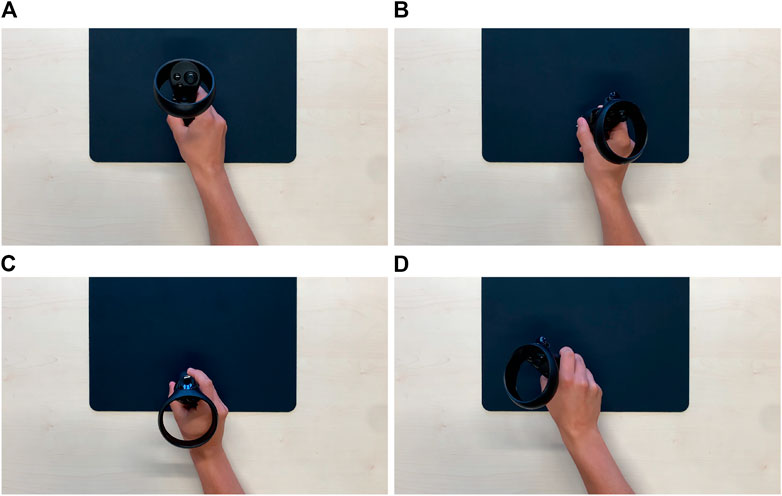 A

B

C

D