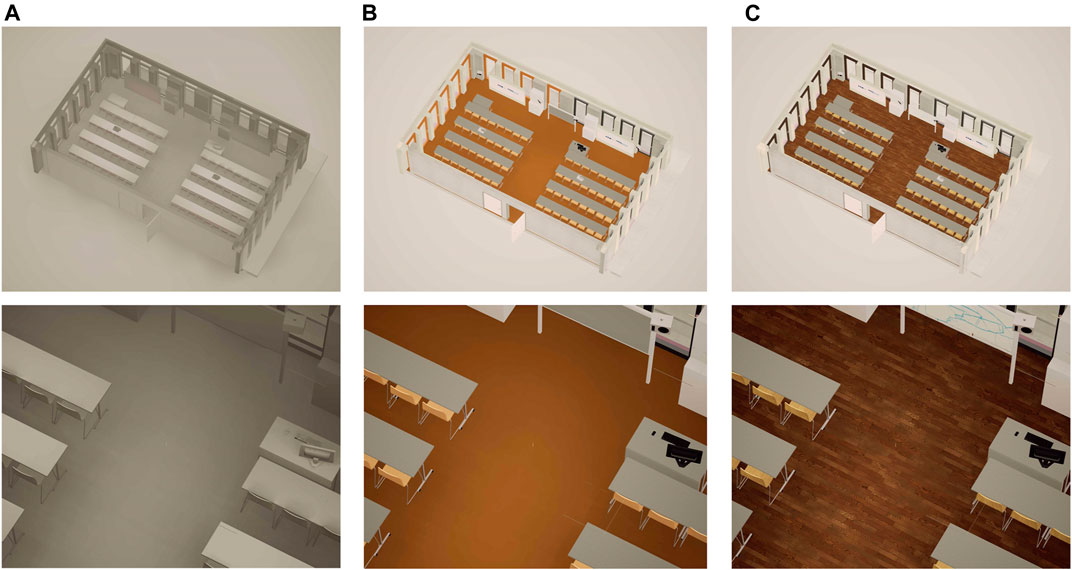 A

B

C