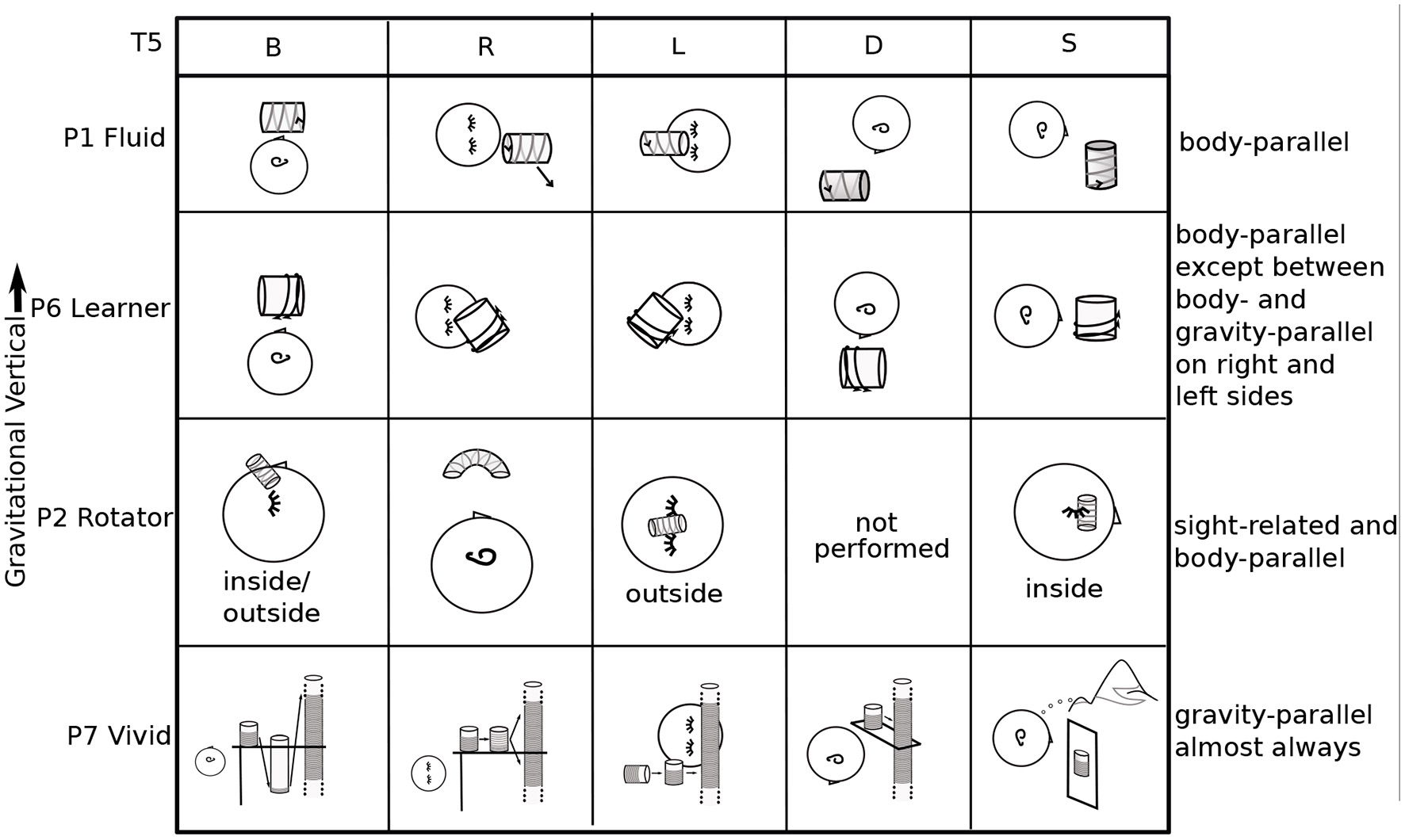 Gravitational Vertical

| T5 | B | R | L | D | S | |
|---|---|---|---|---|---|---|
| P1 Fluid | | | | | | body-parallel |
| P6 Learner | | | | | | body-parallel except between body- and gravity-parallel on right and left sides |
| P2 Rotator | inside/ outside | | outside | not performed | inside | sight-related and body-parallel |
| P7 Vivid | | | | | | gravity-parallel almost always |