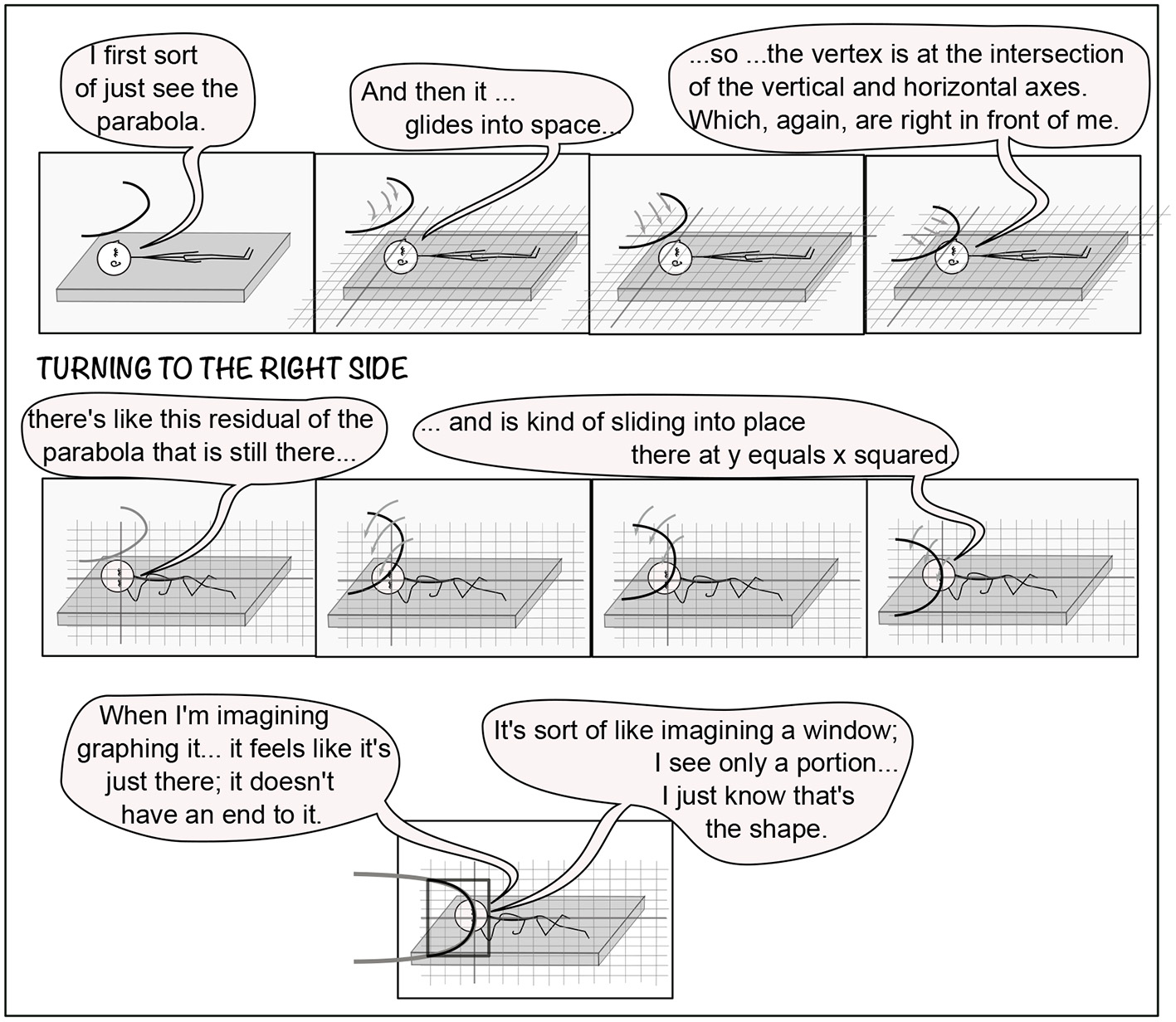 I first sort of just see the parabola.

And then it ... glides into space...

...so ...the vertex is at the intersection of the vertical and horizontal axes. Which, again, are right in front of me.

TURNING TO THE RIGHT SIDE

there's like this residual of the parabola that is still there...

... and is kind of sliding into place there at y equals x squared.

When I'm imagining graphing it... it feels like it's just there; it doesn't have an end to it.

It's sort of like imagining a window; I see only a portion... I just know that's the shape.