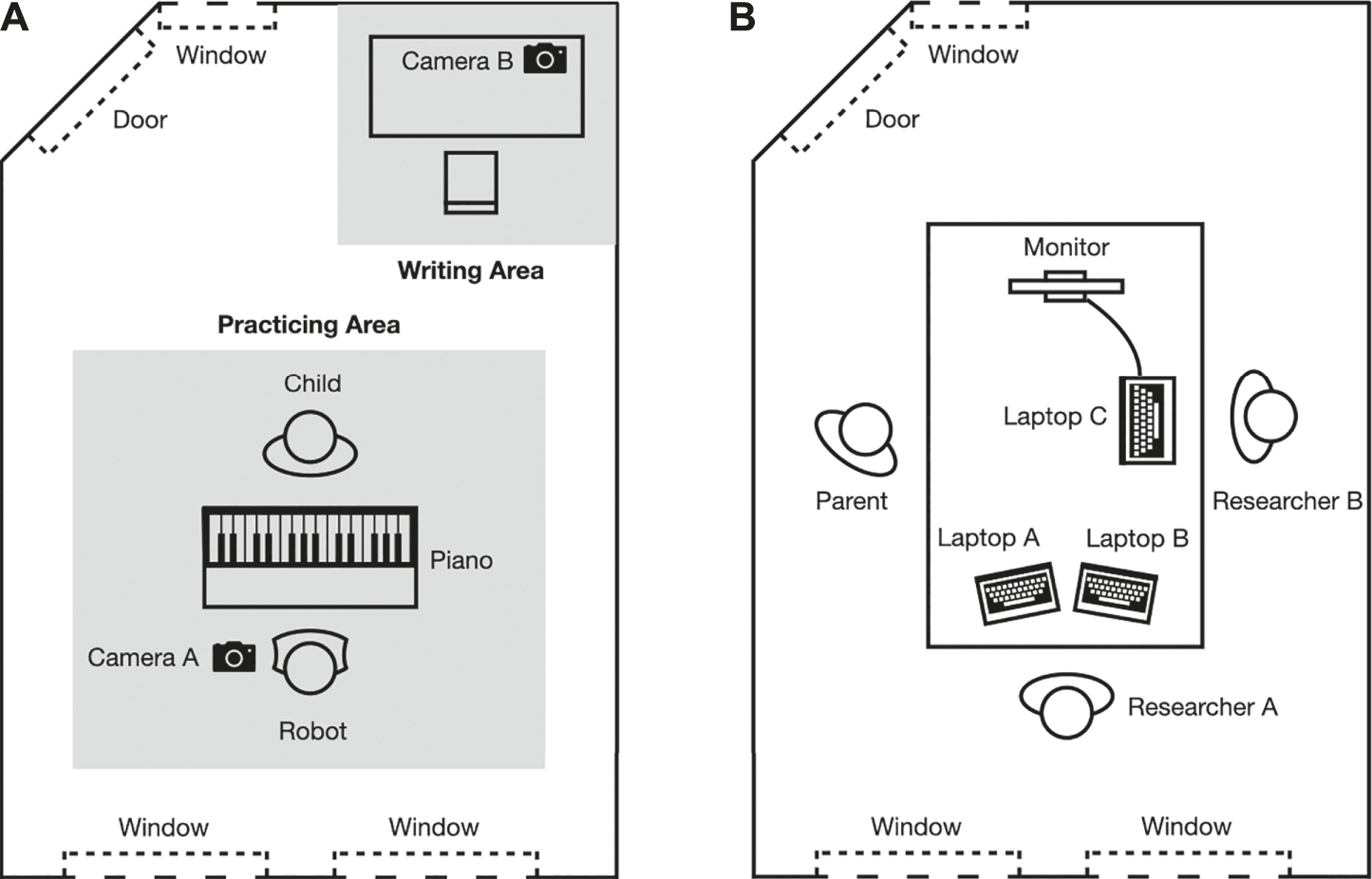 A

Window

Door

Camera B

Writing Area

Practicing Area

Child

Piano

Camera A

Robot

Window

Window

B

Window

Door

Monitor

Laptop C

Parent

Researcher B

Laptop A

Laptop B

Researcher A

Window

Window