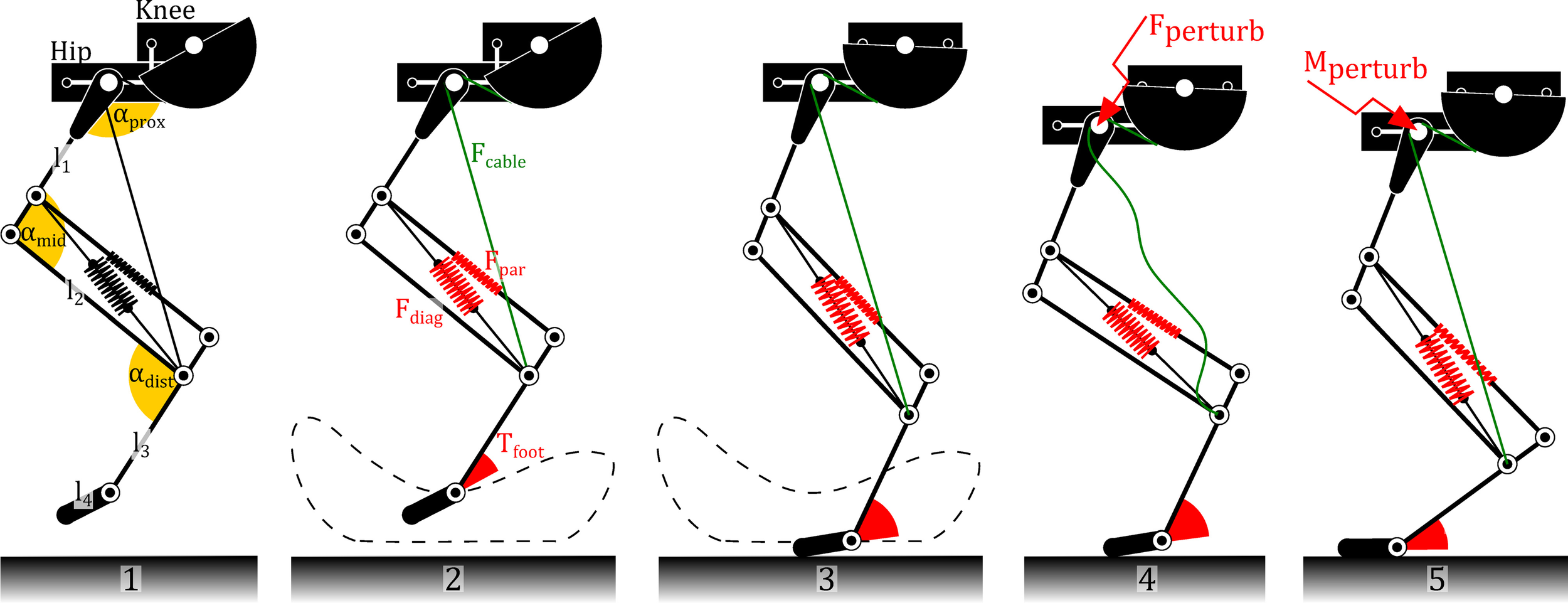 Knee
Hip
$\alpha_{prox}$
$l_1$
$\alpha_{mid}$
$l_2$
$\alpha_{dist}$
$l_3$
$l_4$
1

$F_{cable}$
$F_{par}$
$F_{diag}$
$T_{foot}$
2

3

$F_{perturb}$
4

$M_{perturb}$
5