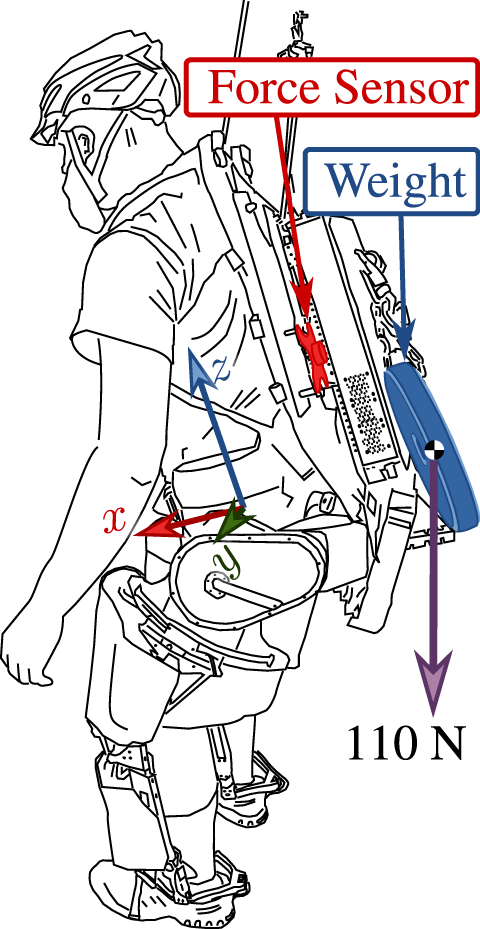 Force Sensor

Weight

$z$

$x$

$y$

110 N