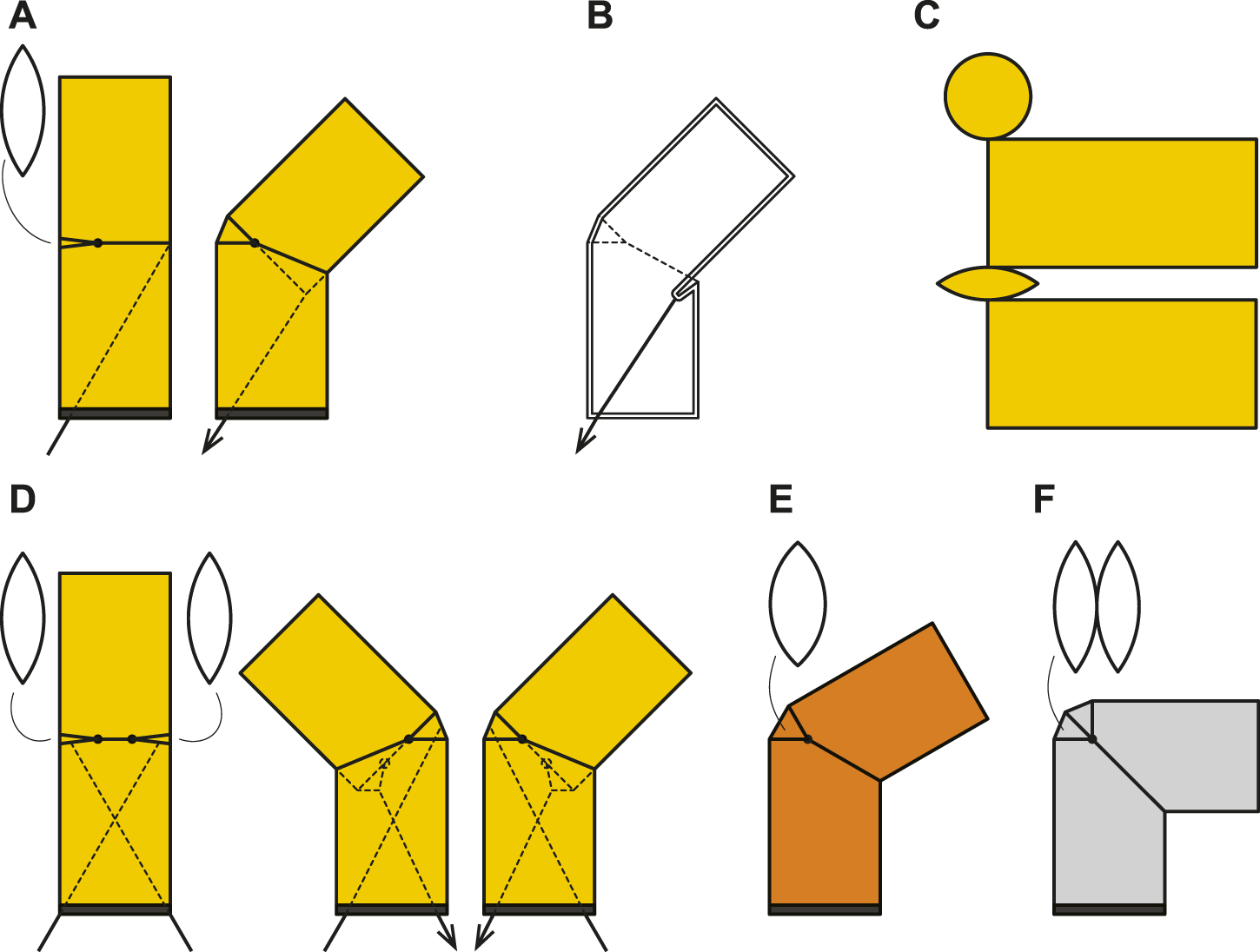 A
B
C
D
E
F