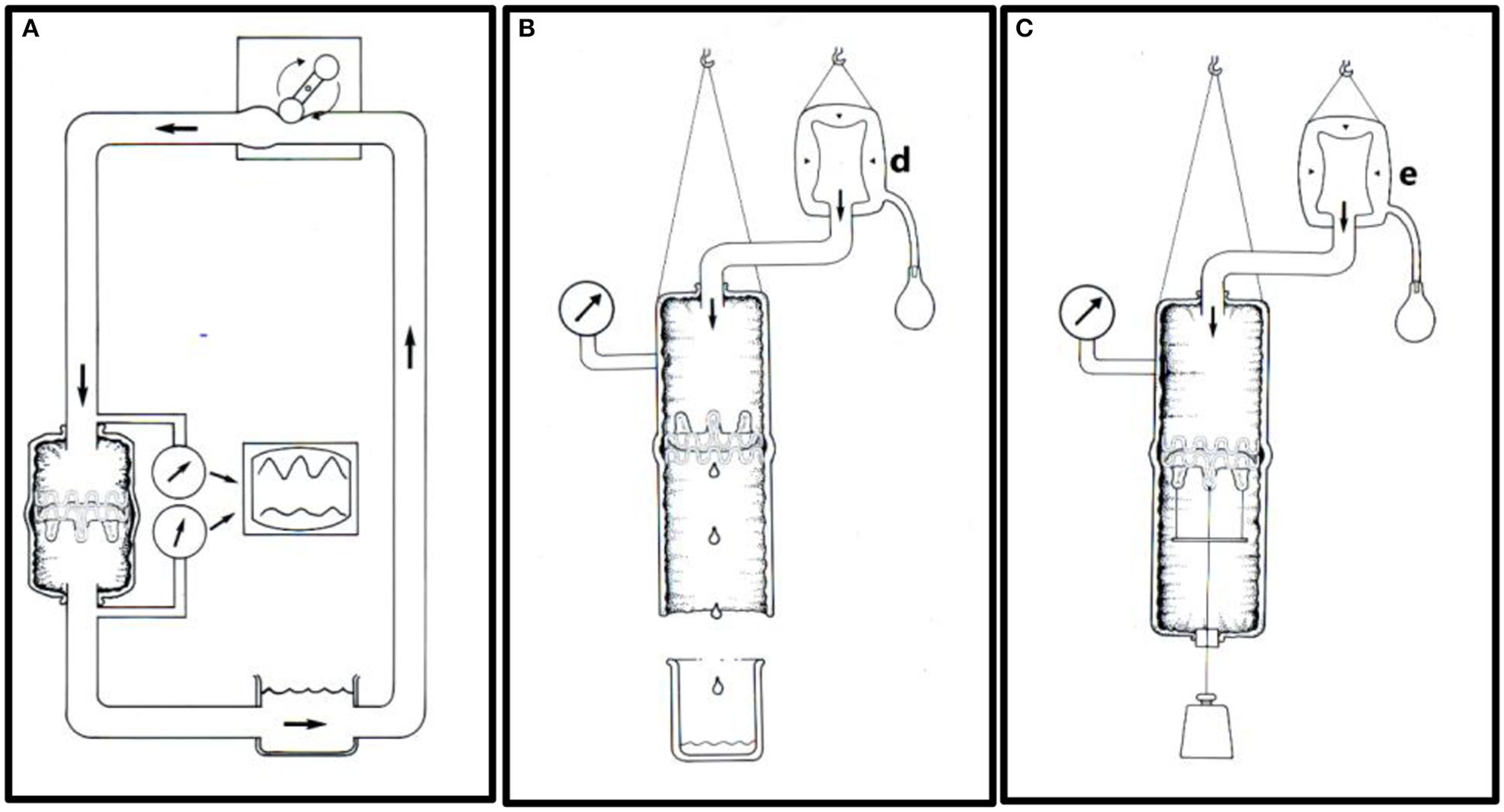 A

B

d

C

e