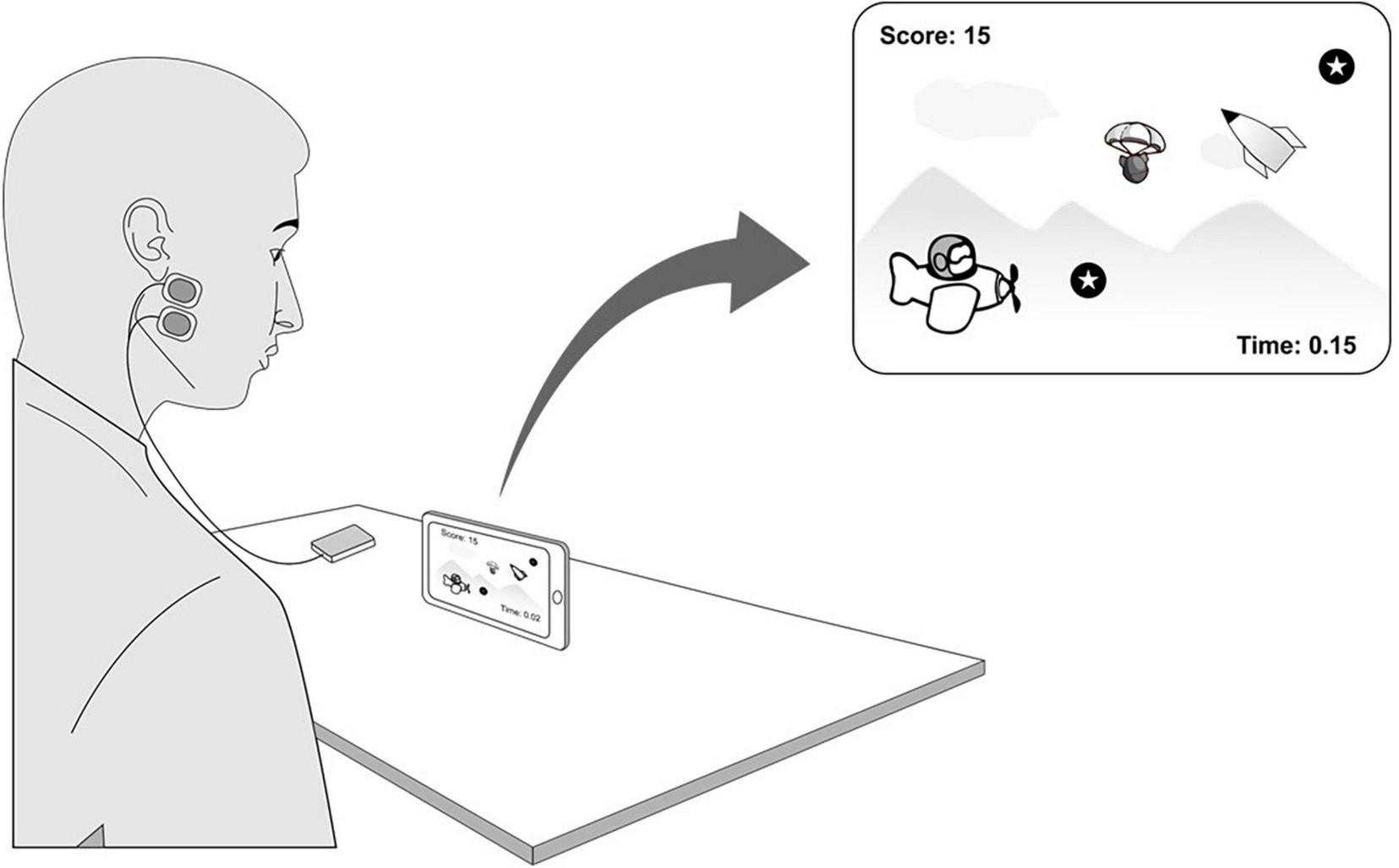 Score: 15

Time: 0.15

Score: 15

Time: 0.02