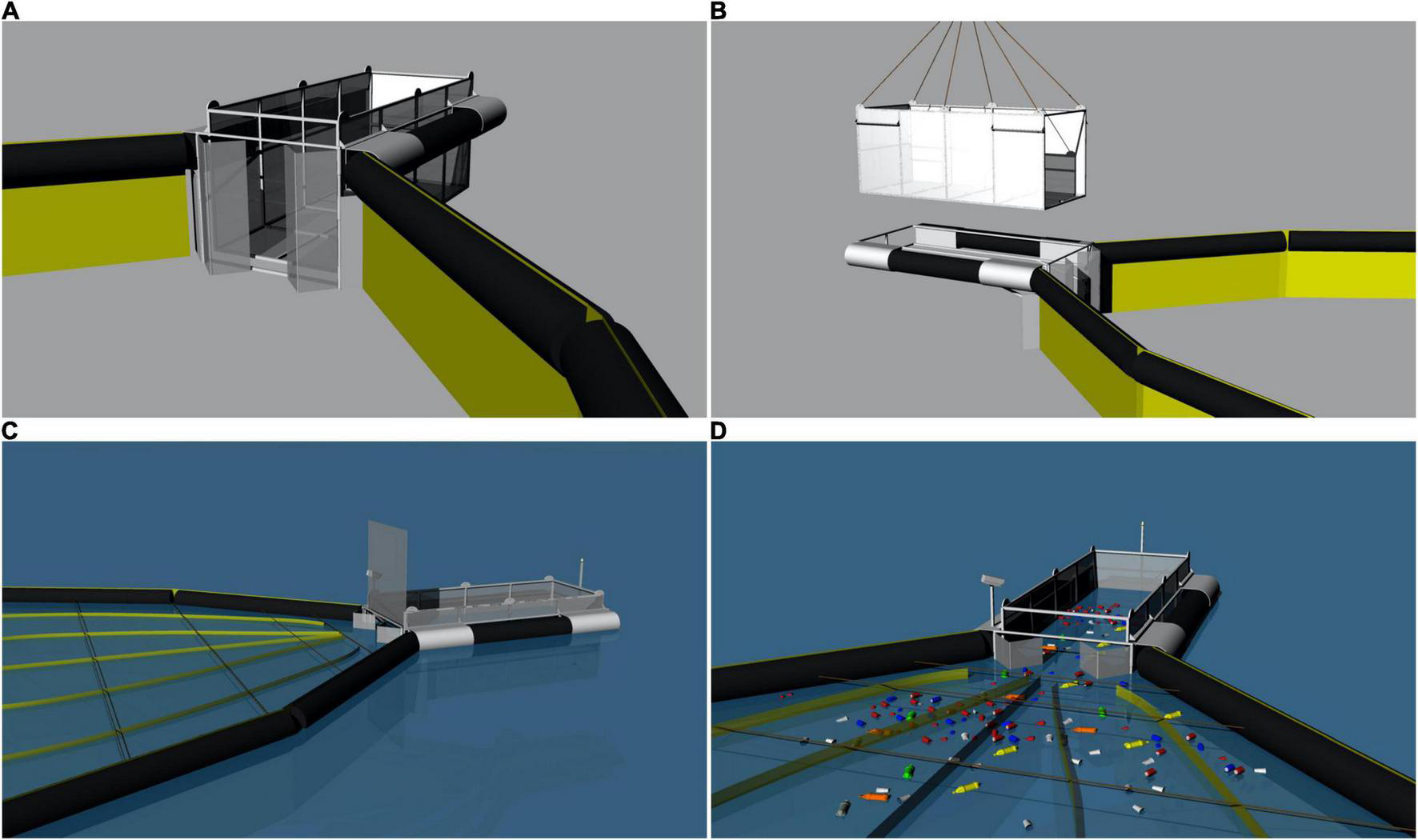 A

B

C

D