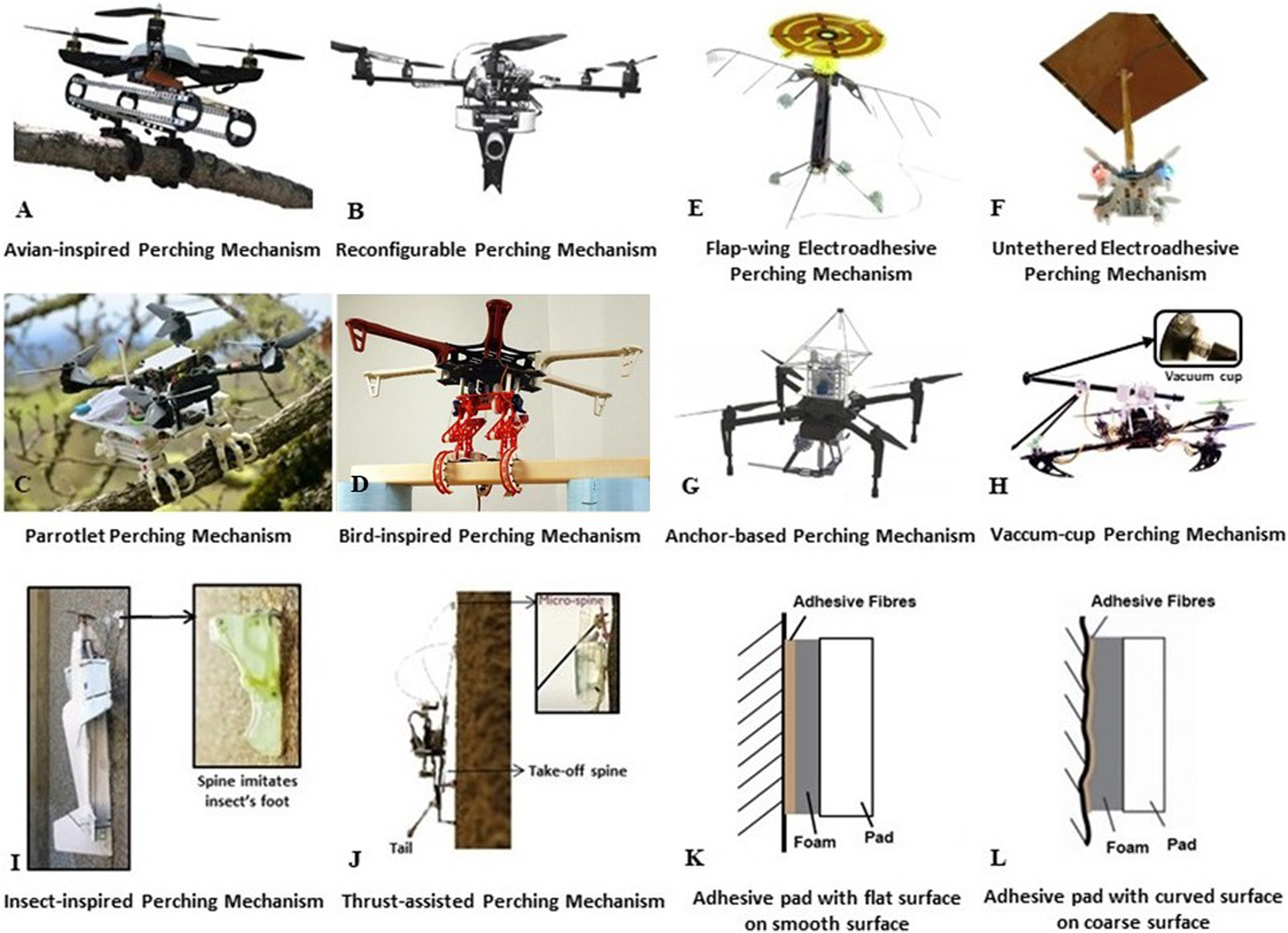 A
Avian-inspired Perching Mechanism

B
Reconfigurable Perching Mechanism

E
Flap-wing Electroadhesive Perching Mechanism

F
Untethered Electroadhesive Perching Mechanism

C
Parrotlet Perching Mechanism

D
Bird-inspired Perching Mechanism

G
Anchor-based Perching Mechanism

Vacuum cup
H
Vaccum-cup Perching Mechanism

Spine imitates insect's foot
I
Insect-inspired Perching Mechanism

Micro-spine
Take-off spine
Tail
J
Thrust-assisted Perching Mechanism

Adhesive Fibres
Foam
Pad
K
Adhesive pad with flat surface on smooth surface

Adhesive Fibres
Foam
Pad
L
Adhesive pad with curved surface on coarse surface