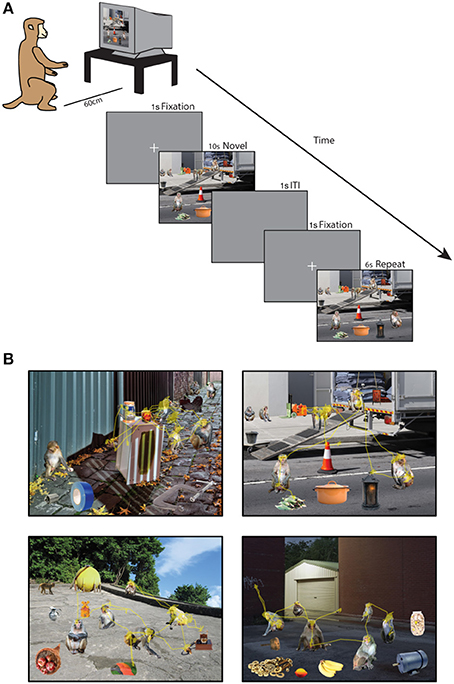 A

60cm

1s Fixation

10s Novel

Time

1s ITI

1s Fixation

6s Repeat

B