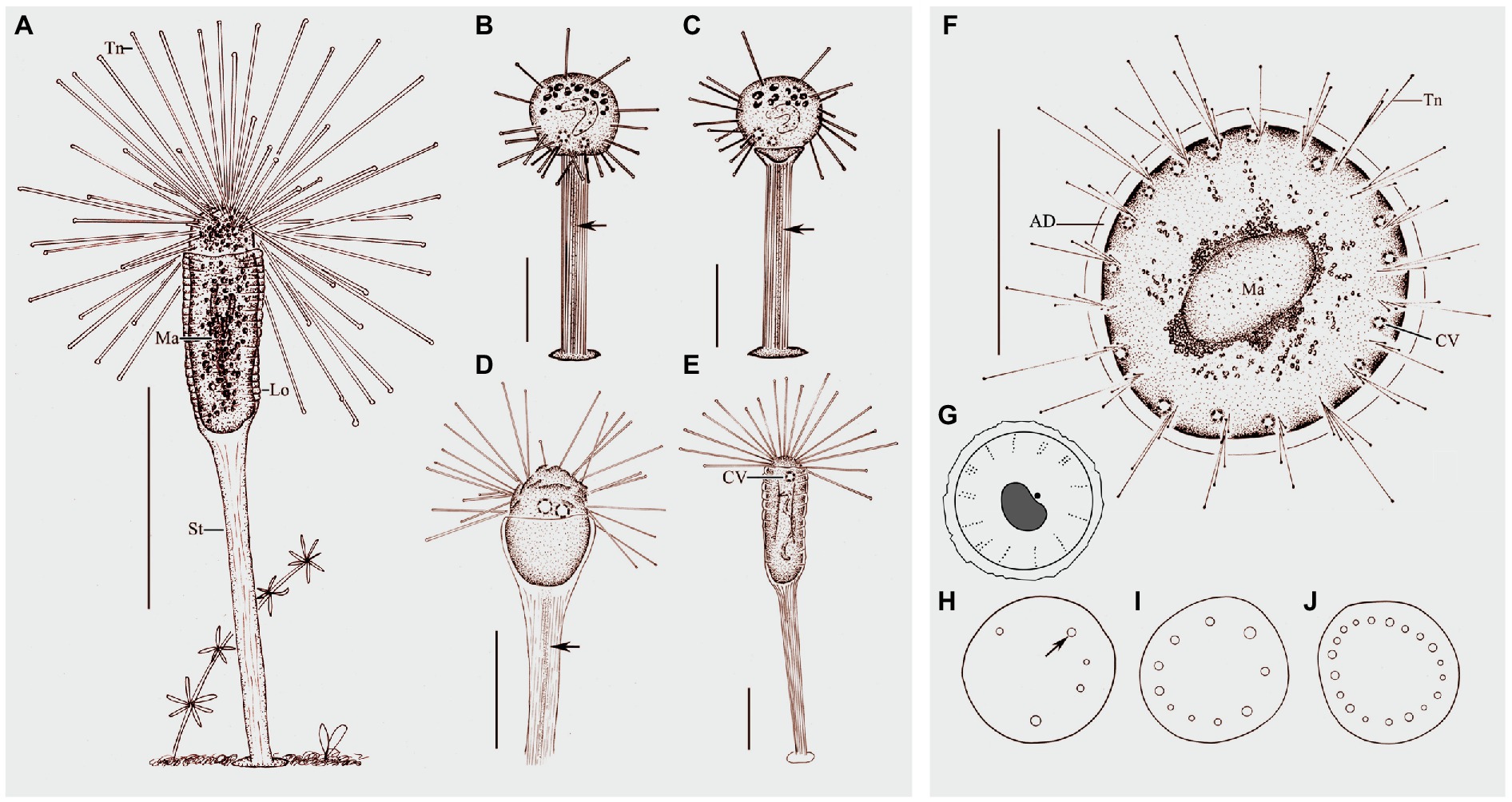 A
Tn
Ma
Lo
St
B
C
D
E
CV
F
Tn
AD
Ma
CV
G
H
I
J