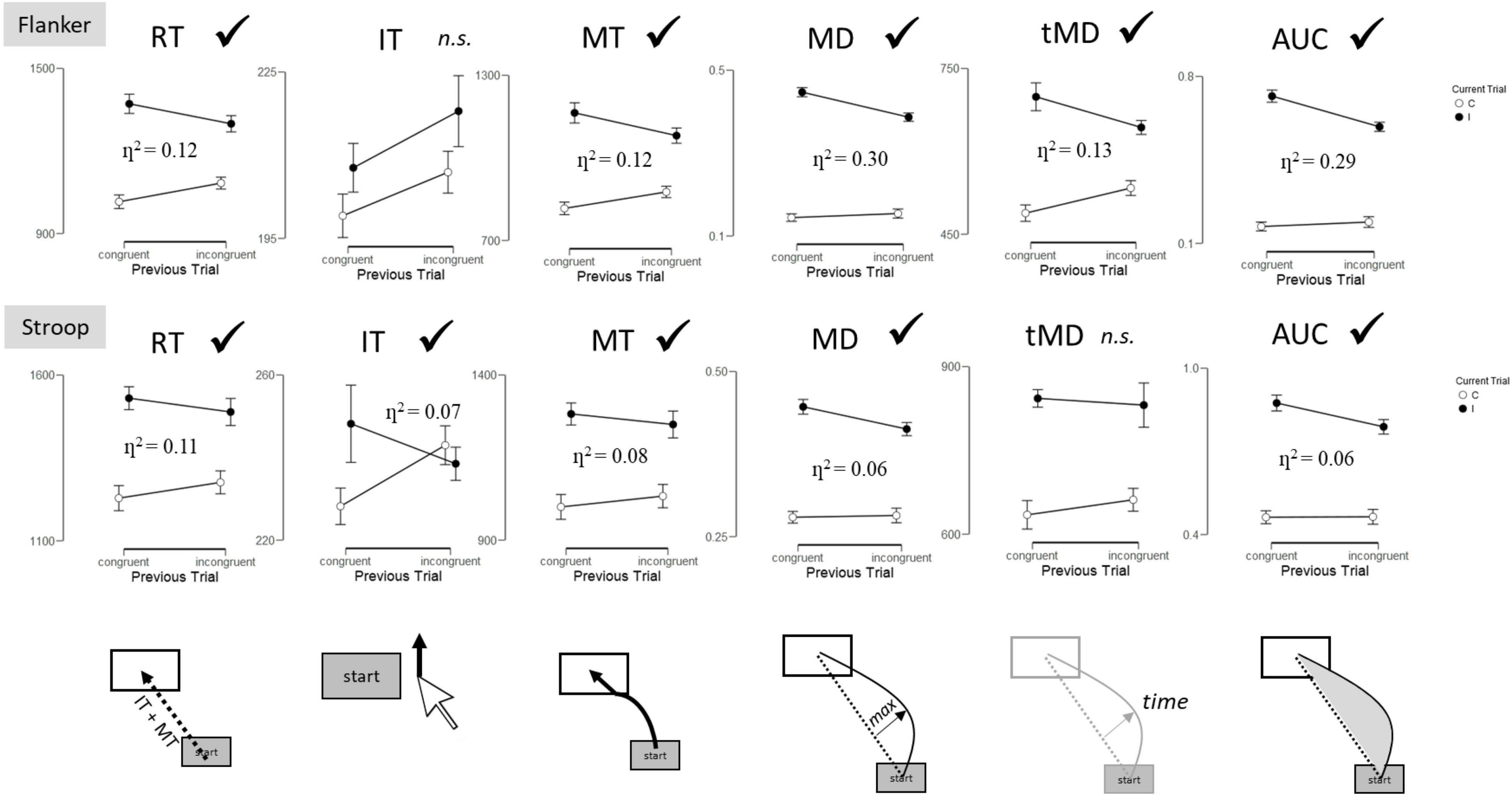 Flanker

RT ✓
1500
900
$\eta^2 = 0.12$
congruent incongruent
Previous Trial

IT n.s.
225
195
congruent incongruent
Previous Trial

MT ✓
1300
700
$\eta^2 = 0.12$
congruent incongruent
Previous Trial

MD ✓
0.5
0.1
$\eta^2 = 0.30$
congruent incongruent
Previous Trial

tMD ✓
750
450
$\eta^2 = 0.13$
congruent incongruent
Previous Trial

AUC ✓
0.8
0.1
$\eta^2 = 0.29$
congruent incongruent
Previous Trial

Current Trial
C
I

Stroop

RT ✓
1600
1100
$\eta^2 = 0.11$
congruent incongruent
Previous Trial

IT ✓
260
220
$\eta^2 = 0.07$
congruent incongruent
Previous Trial

MT ✓
1400
900
$\eta^2 = 0.08$
congruent incongruent
Previous Trial

MD ✓
0.50
0.25
$\eta^2 = 0.06$
congruent incongruent
Previous Trial

tMD n.s.
900
600
congruent incongruent
Previous Trial

AUC ✓
1.0
0.4
$\eta^2 = 0.06$
congruent incongruent
Previous Trial

Current Trial
C
I

IT + MT
start

start

start

max
start

time
start

start