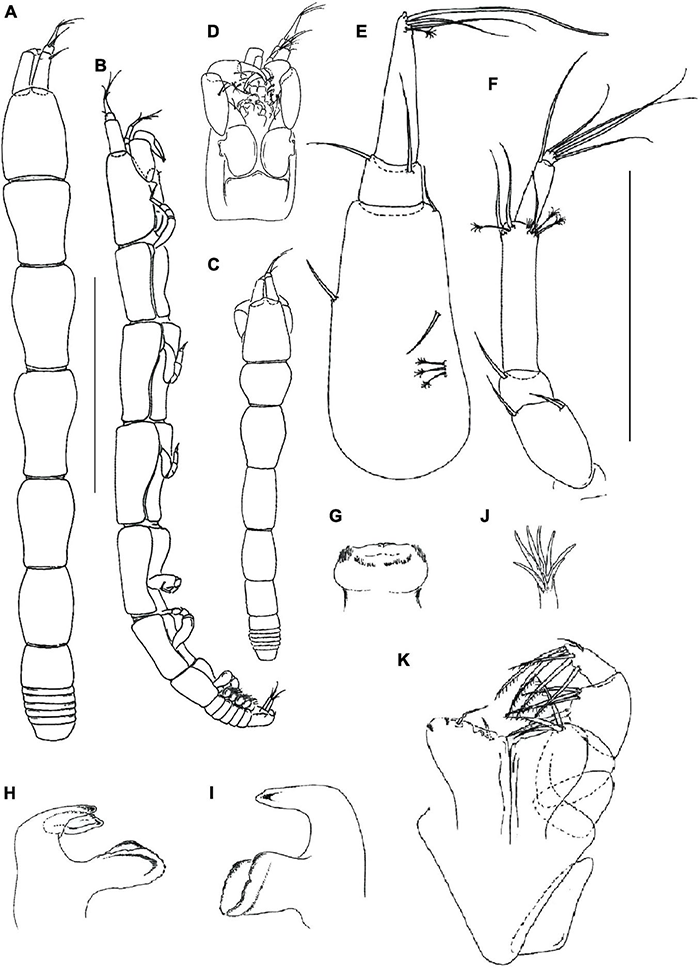 A
B
D
E
F
C
G
J
K
H
I