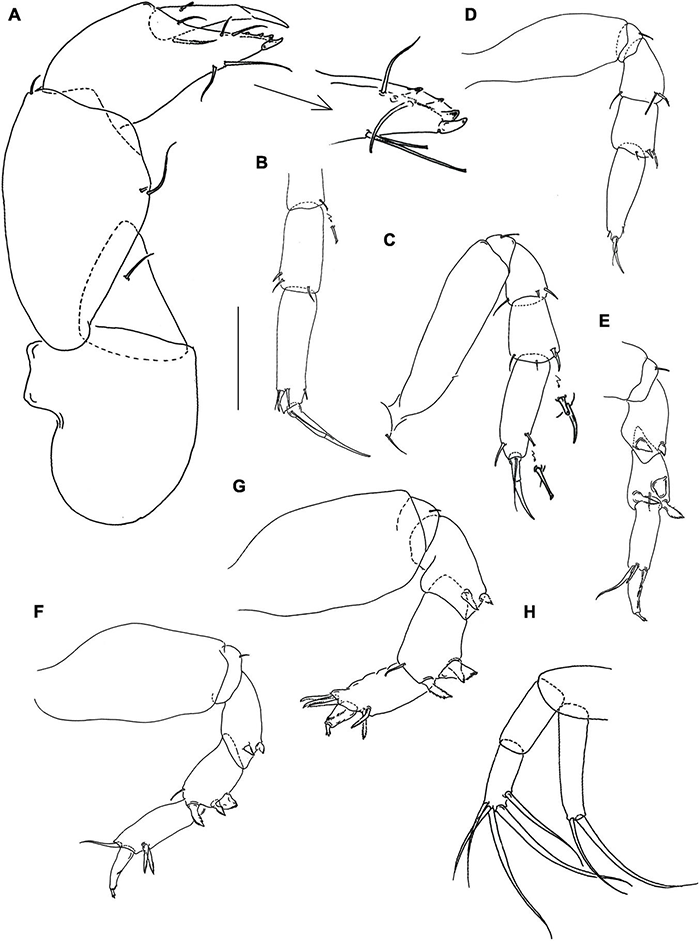 A
D
B
C
E
G
F
H