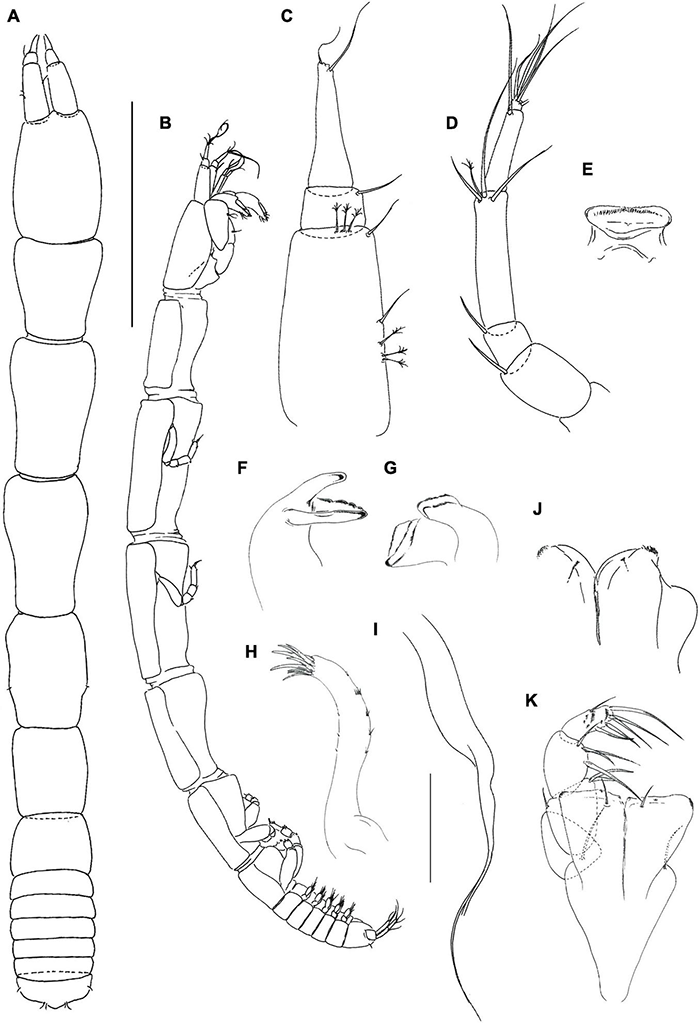 A
B
C
D
E
F
G
J
H
I
K