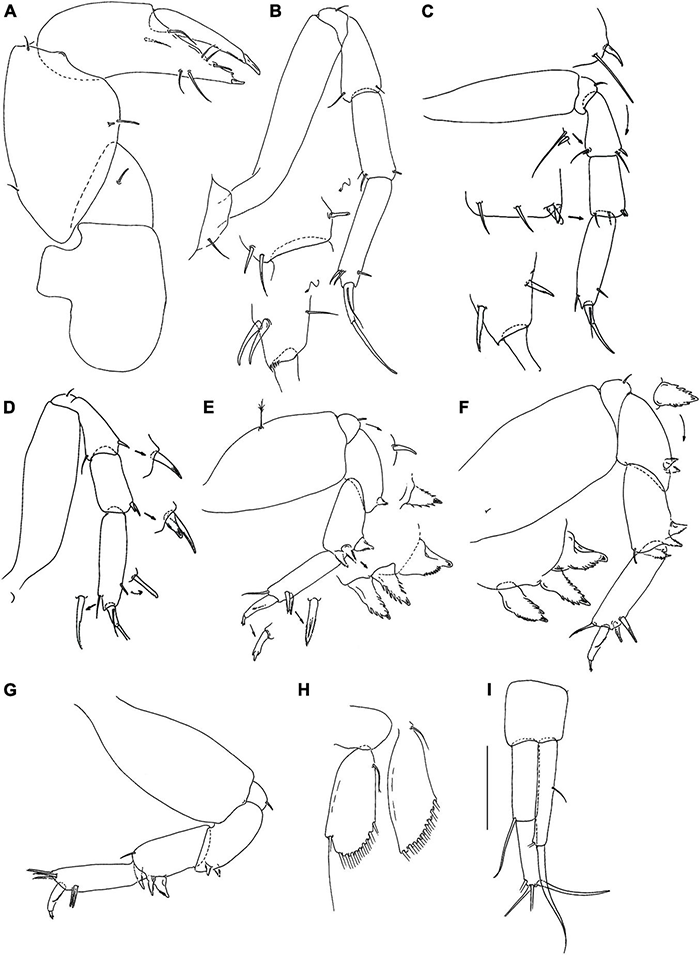 A
B
C
D
E
F
G
H
I