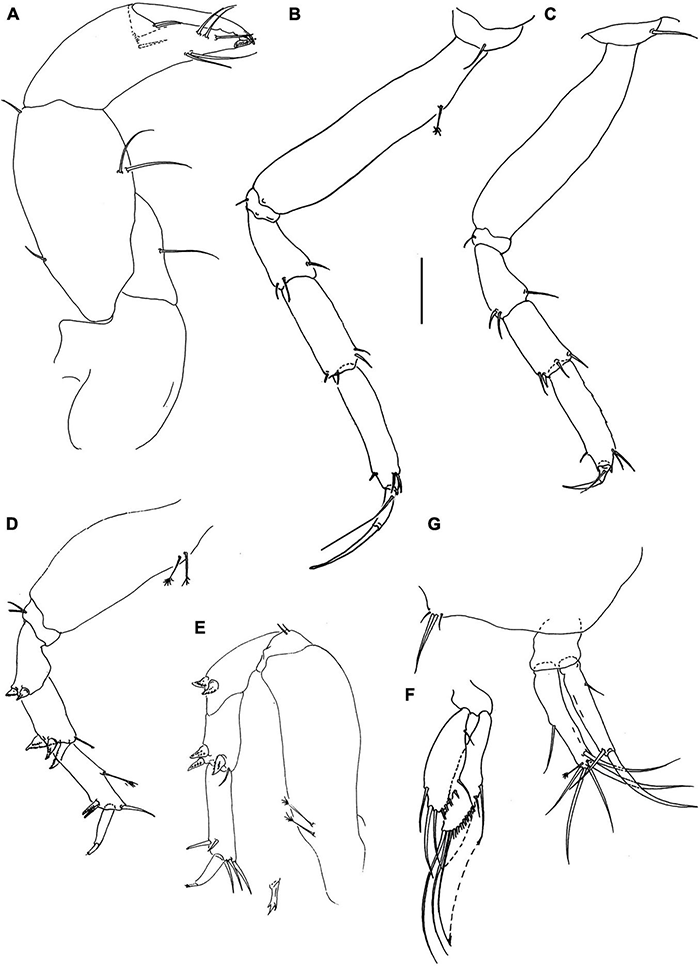 A
B
C
D
E
G
F