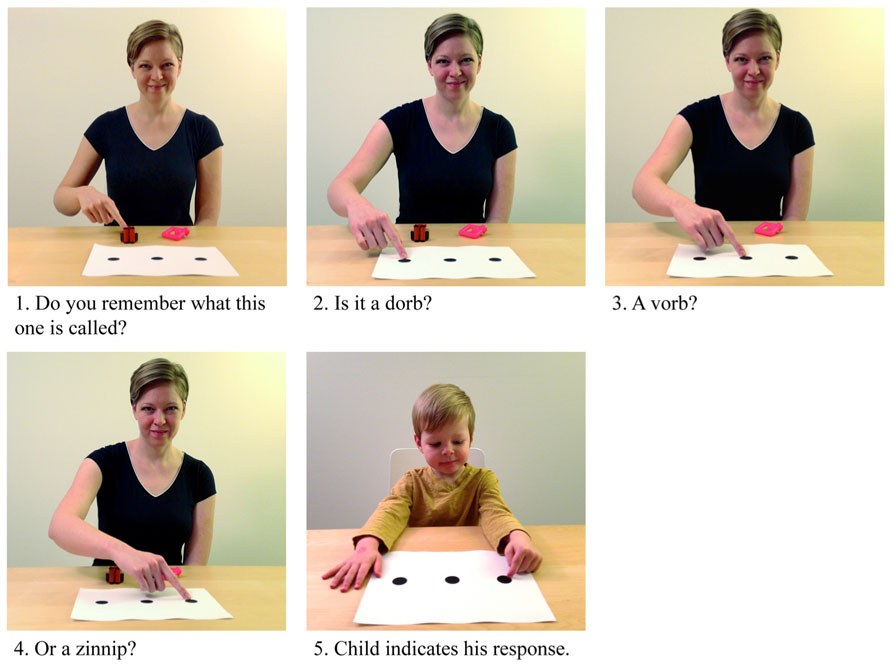 1. Do you remember what this one is called?

2. Is it a dorb?

3. A vorb?

4. Or a zinnip?

5. Child indicates his response.