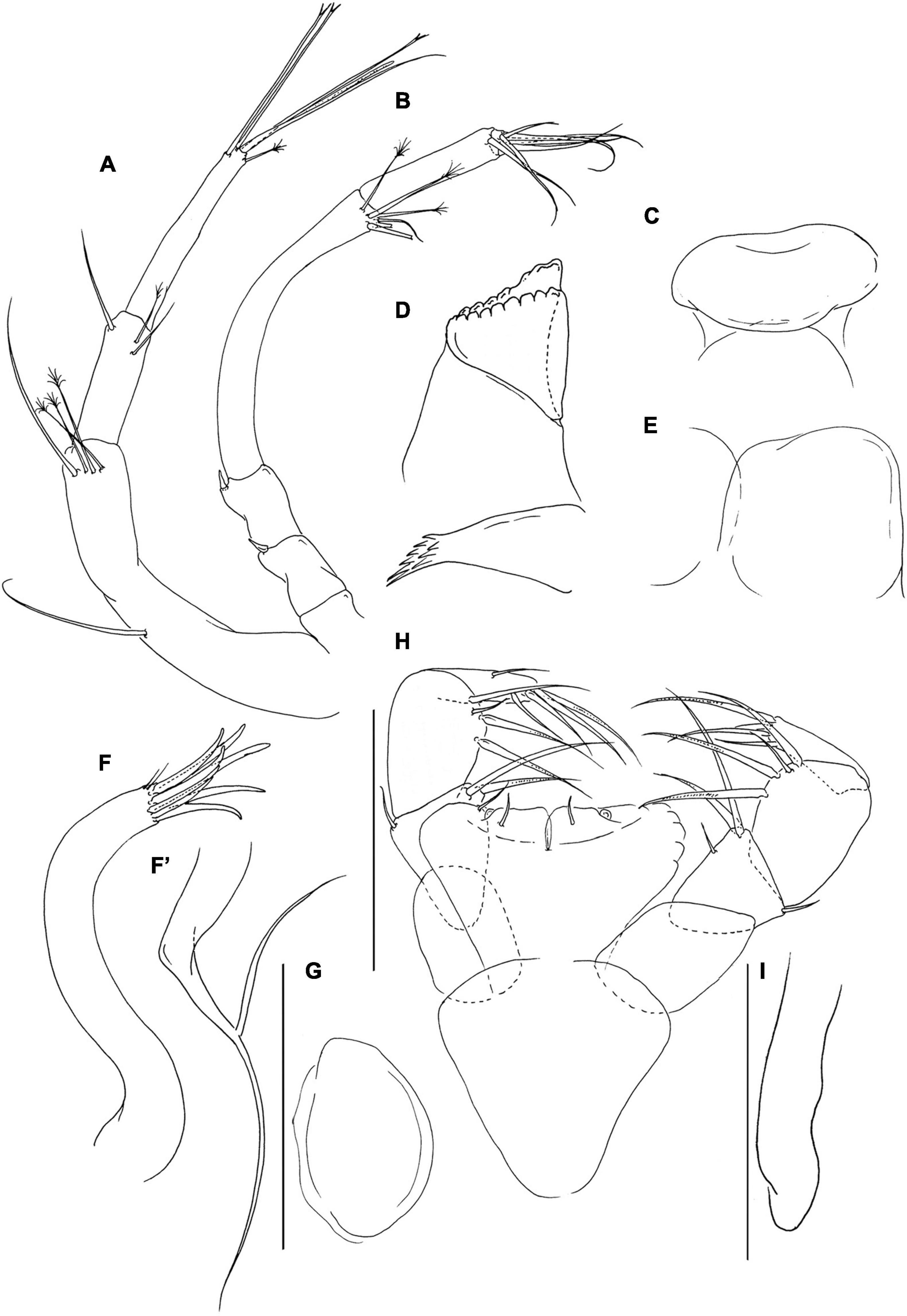 A

B

C

D

E

H

F

F'

G

I