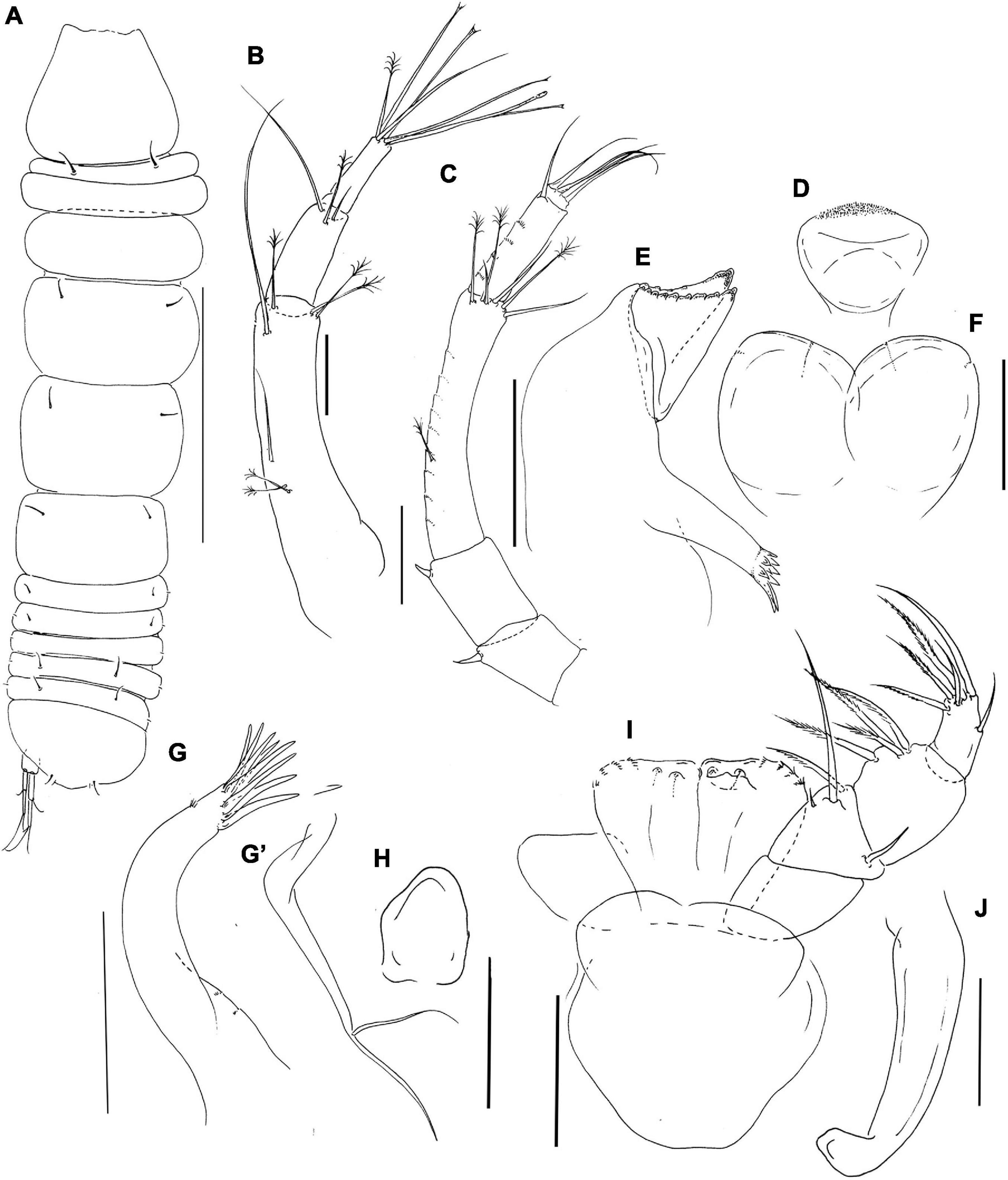 A
B
C
D
E
F
G
G'
H
I
J