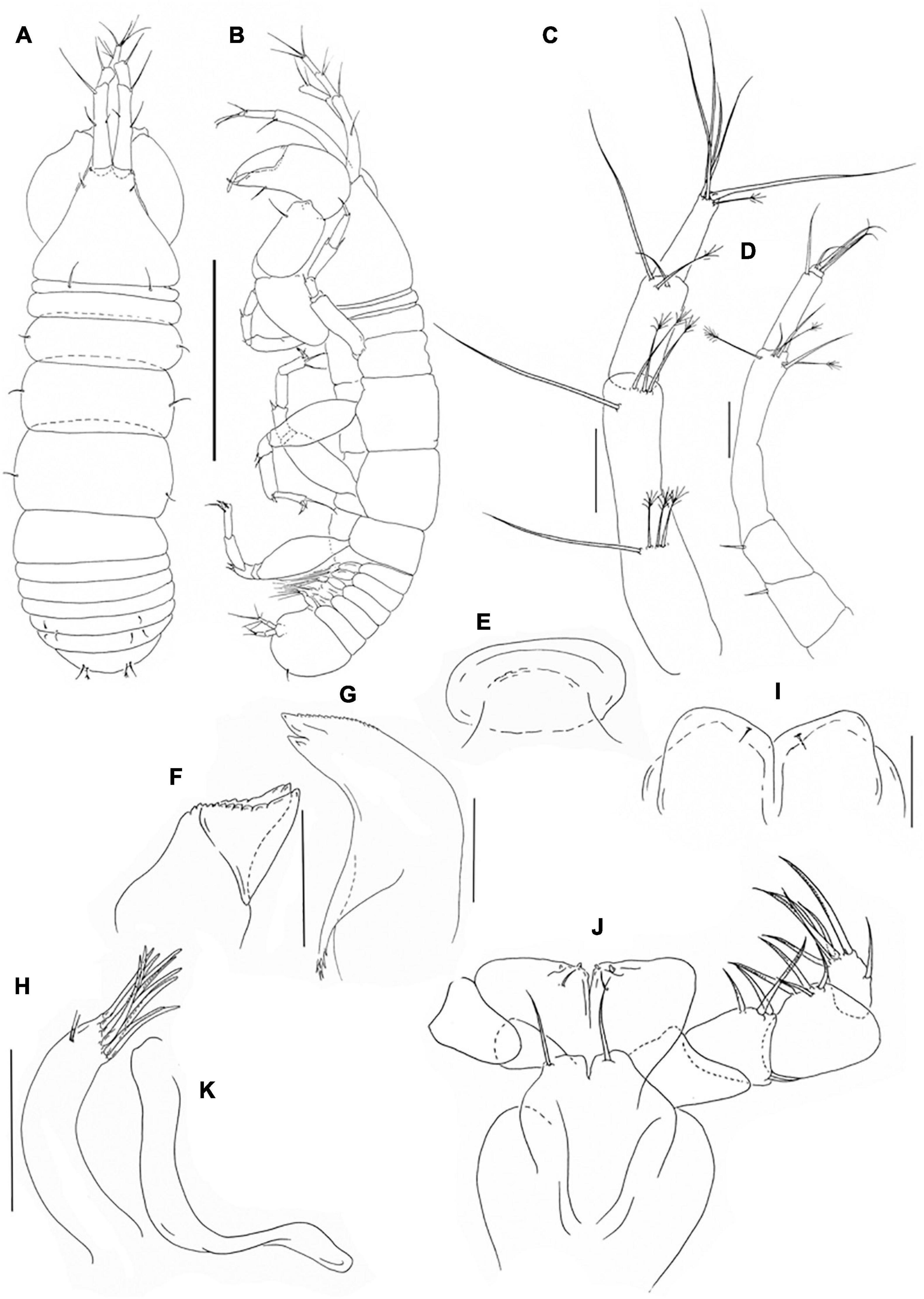 A
B
C
D
E
G
I
F
J
H
K