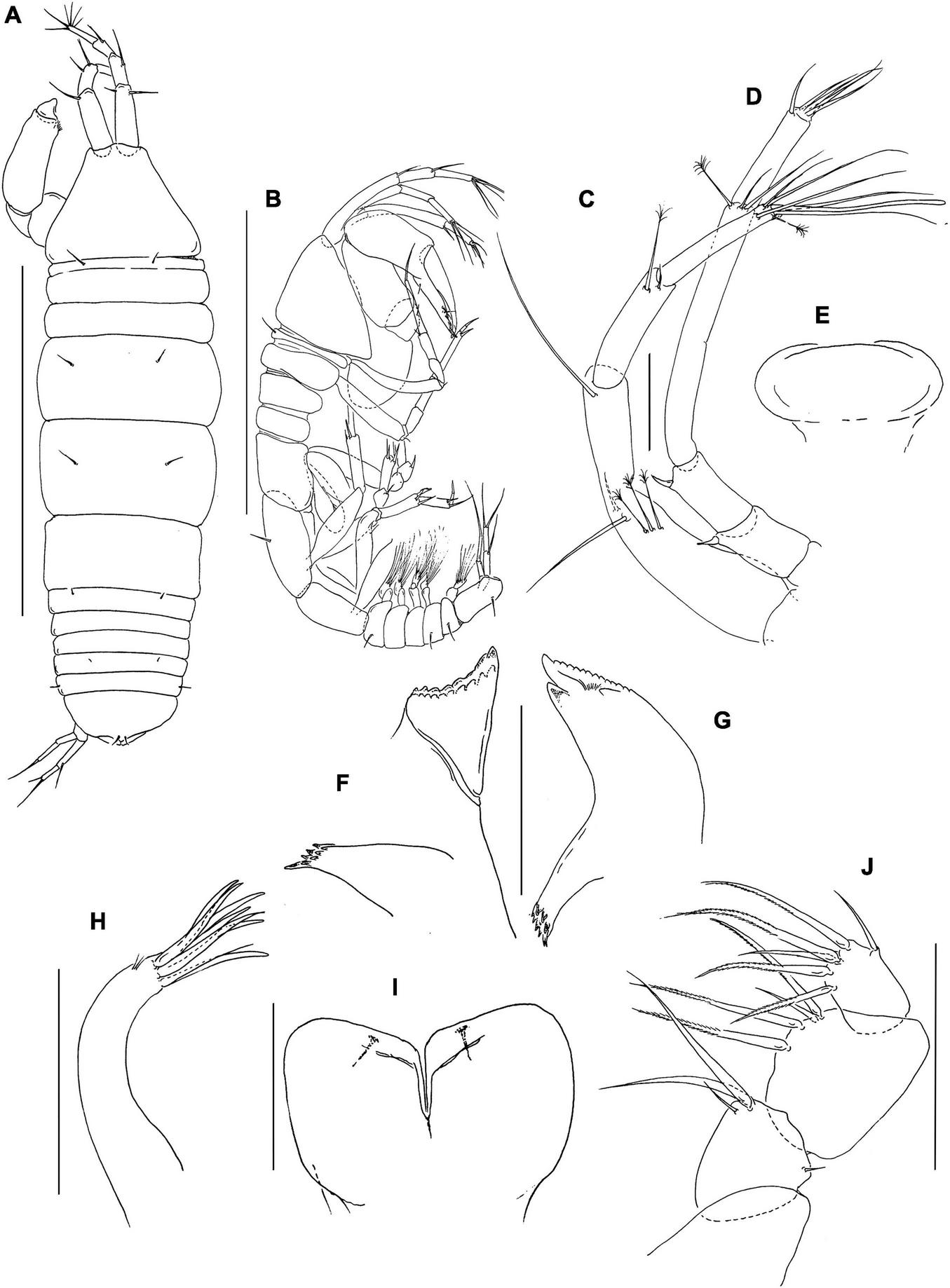 A
B
C
D
E
F
G
H
I
J