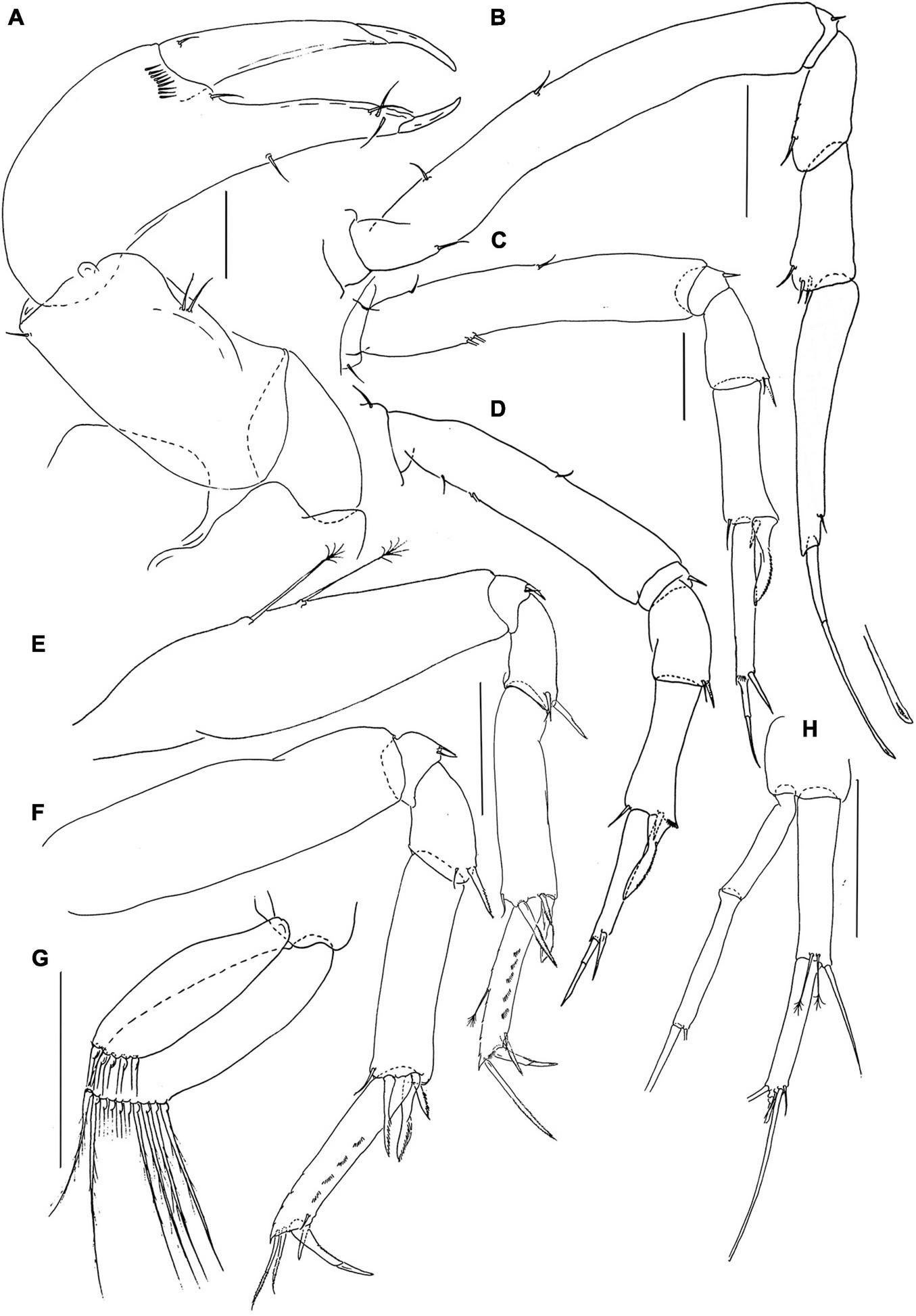 A
B
C
D
E
F
G
H