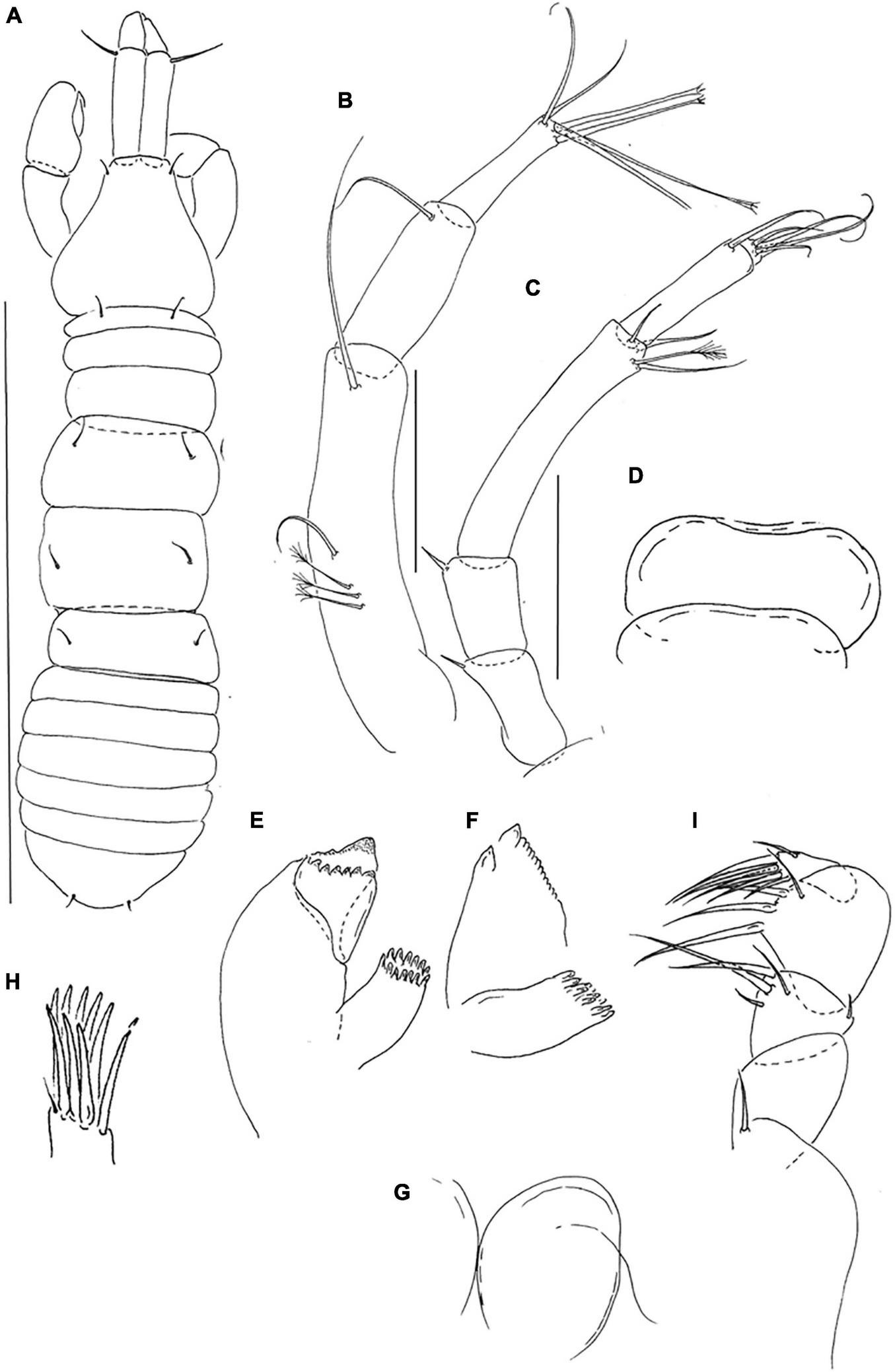 A
B
C
D
E
F
I
H
G