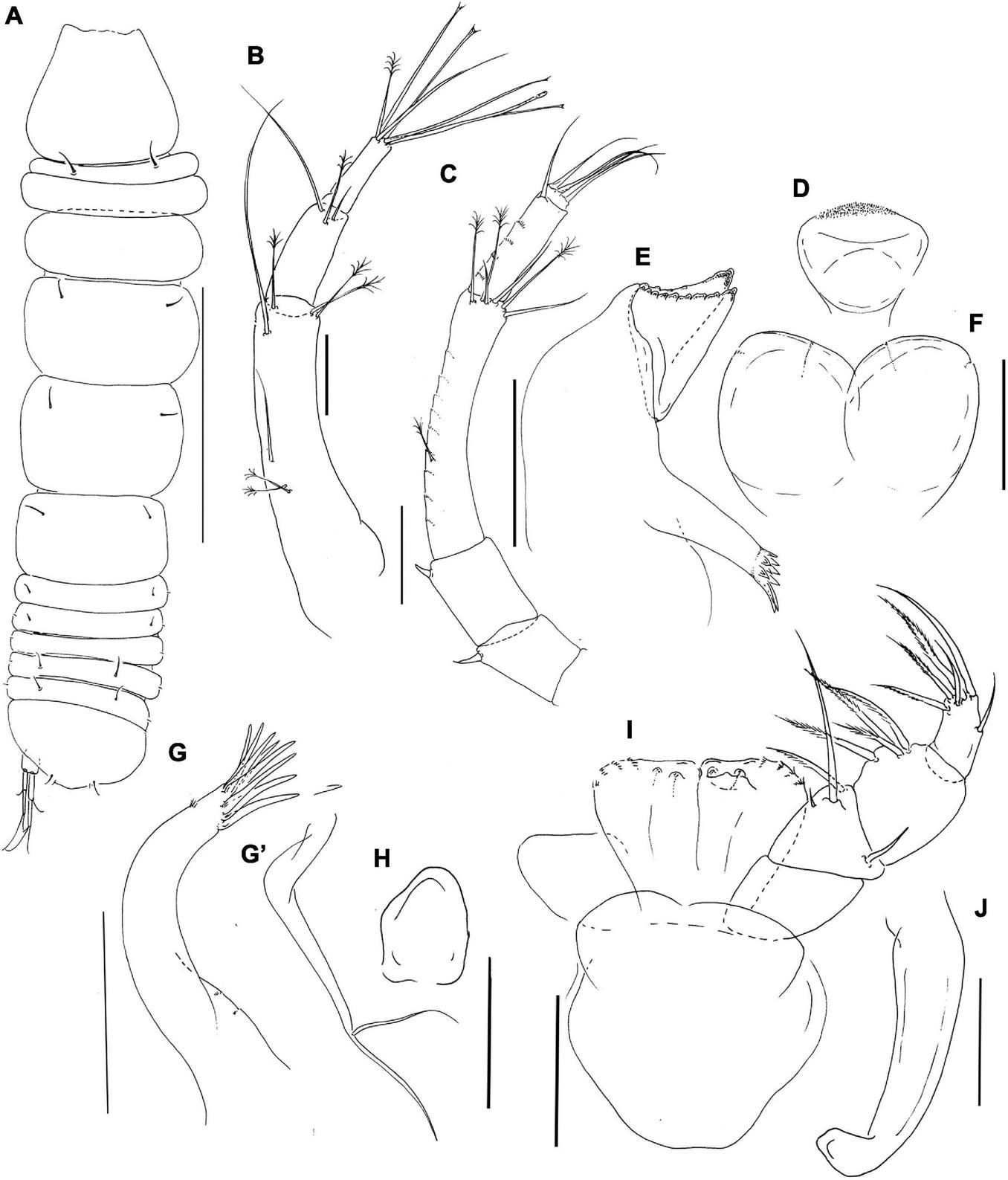 A
B
C
D
E
F
G
G'
H
I
J