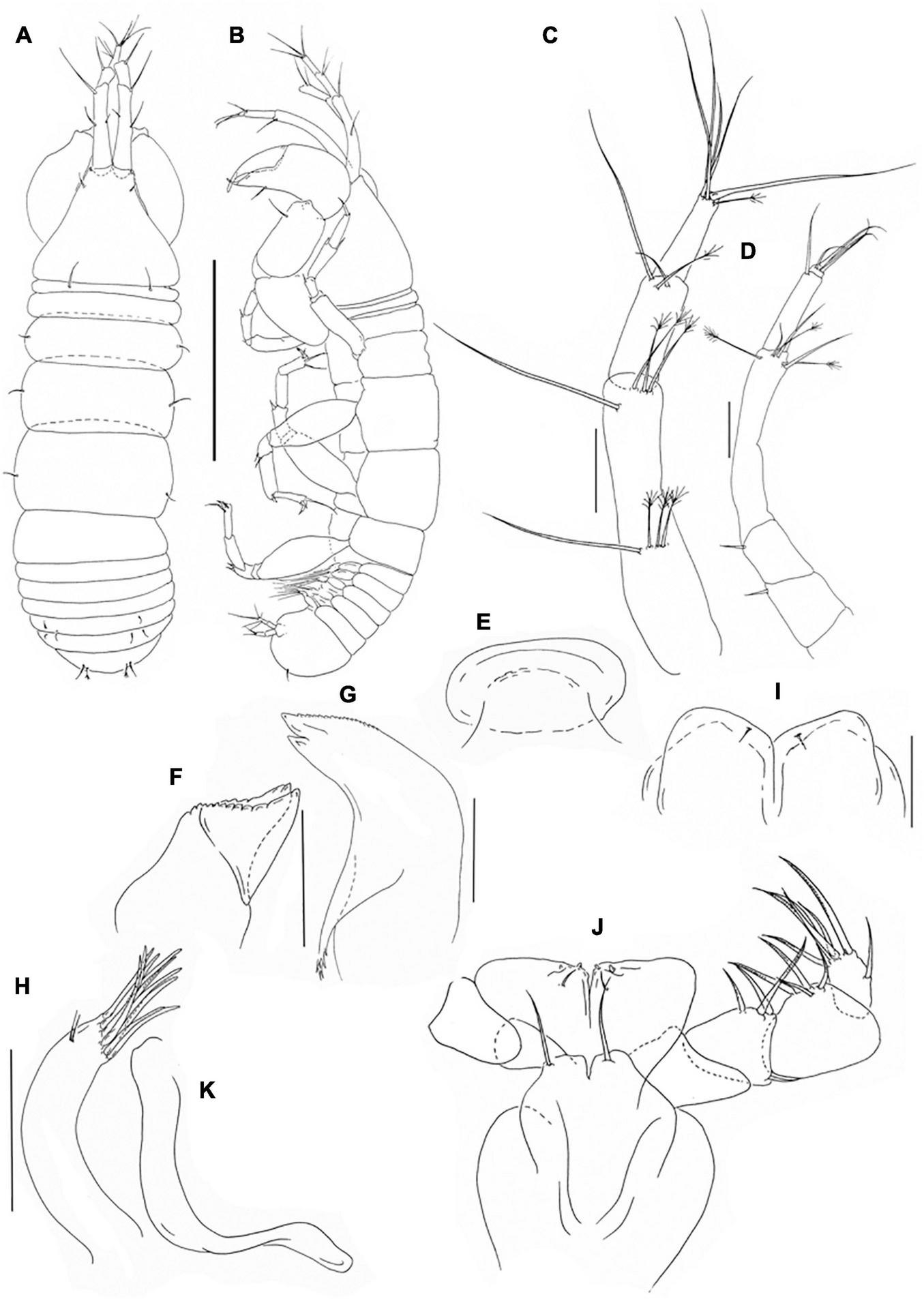 A B C D E G I F J H K