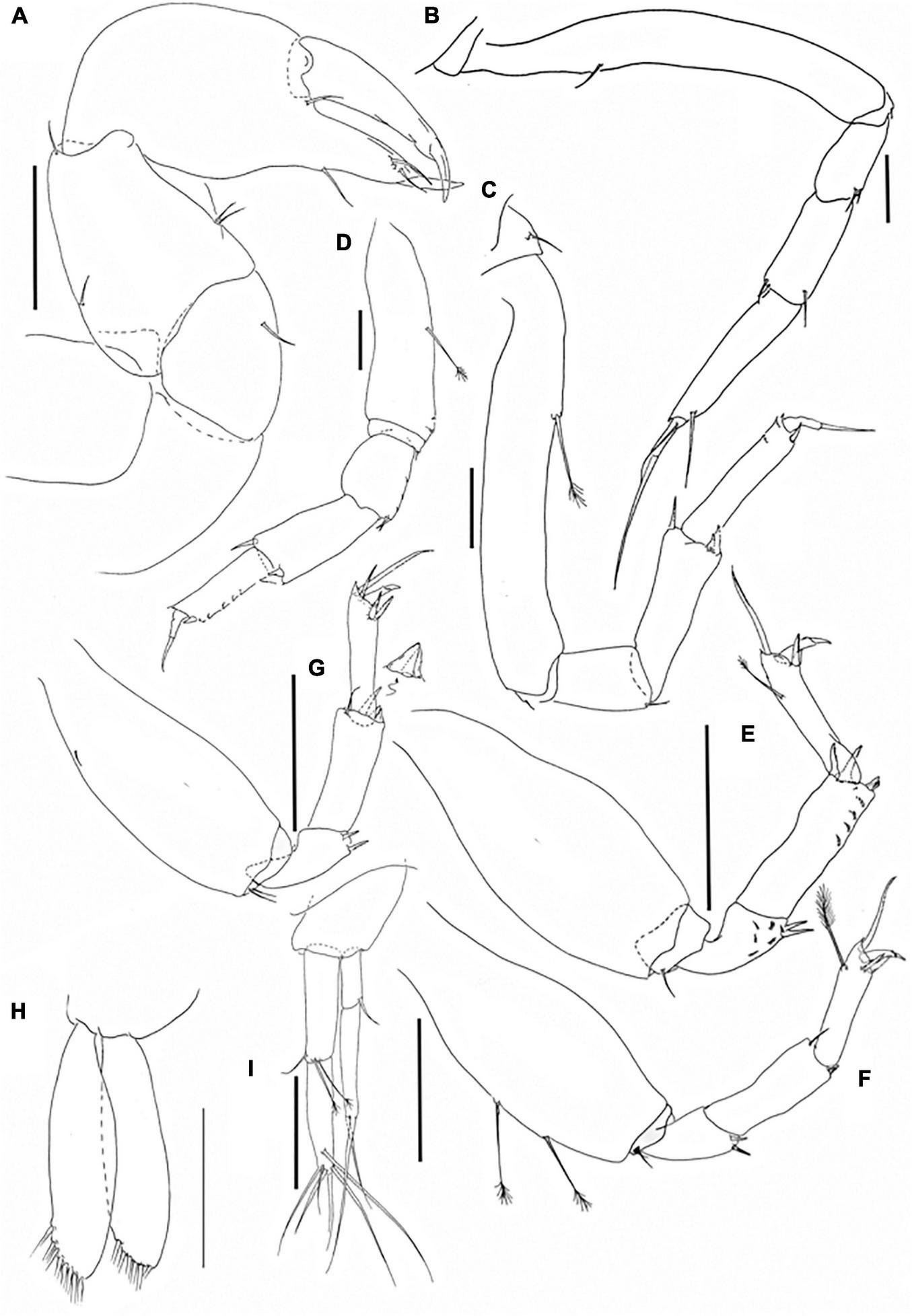 A
B
C
D
G
E
H
I
F