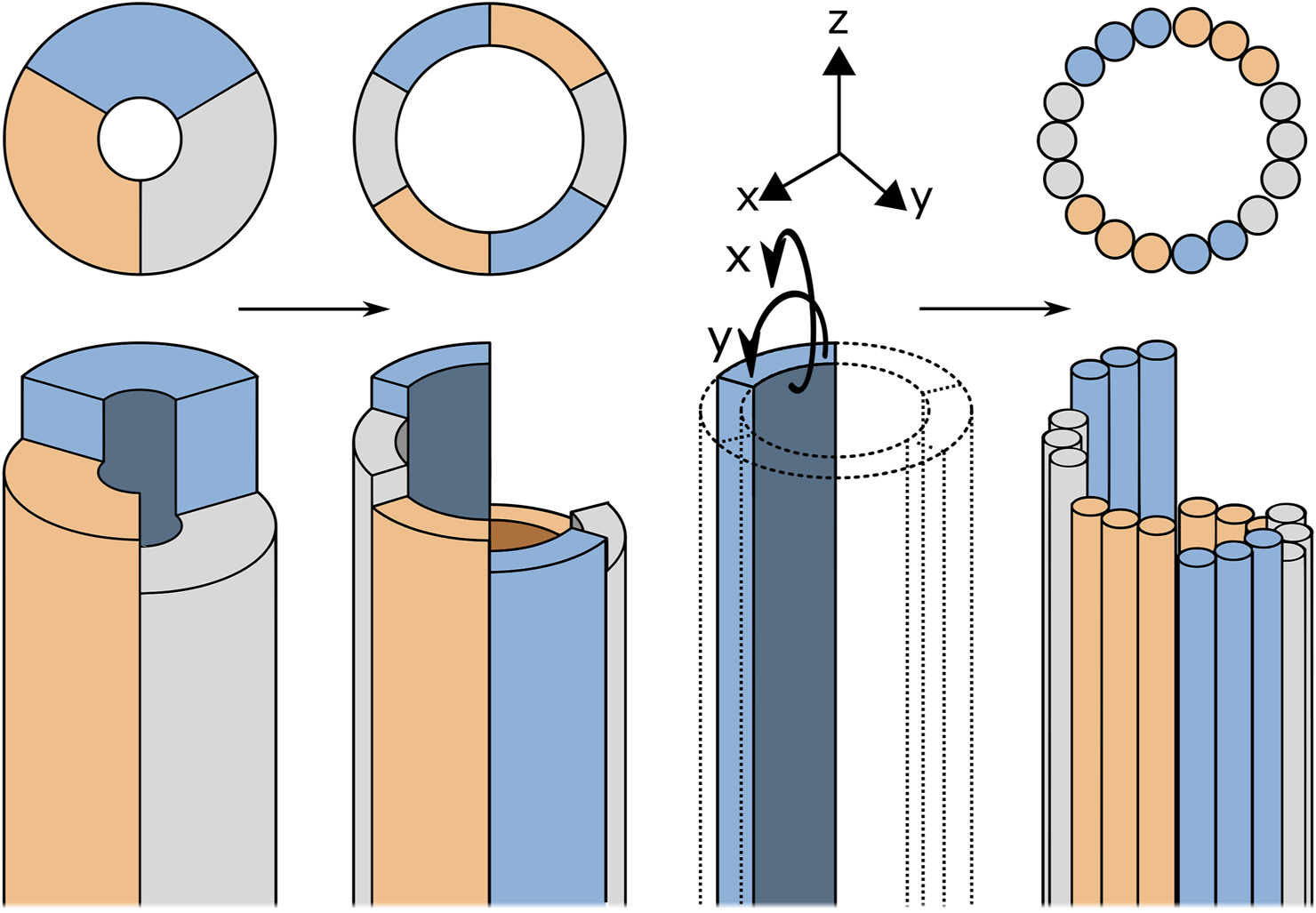 z
x
y
x
y