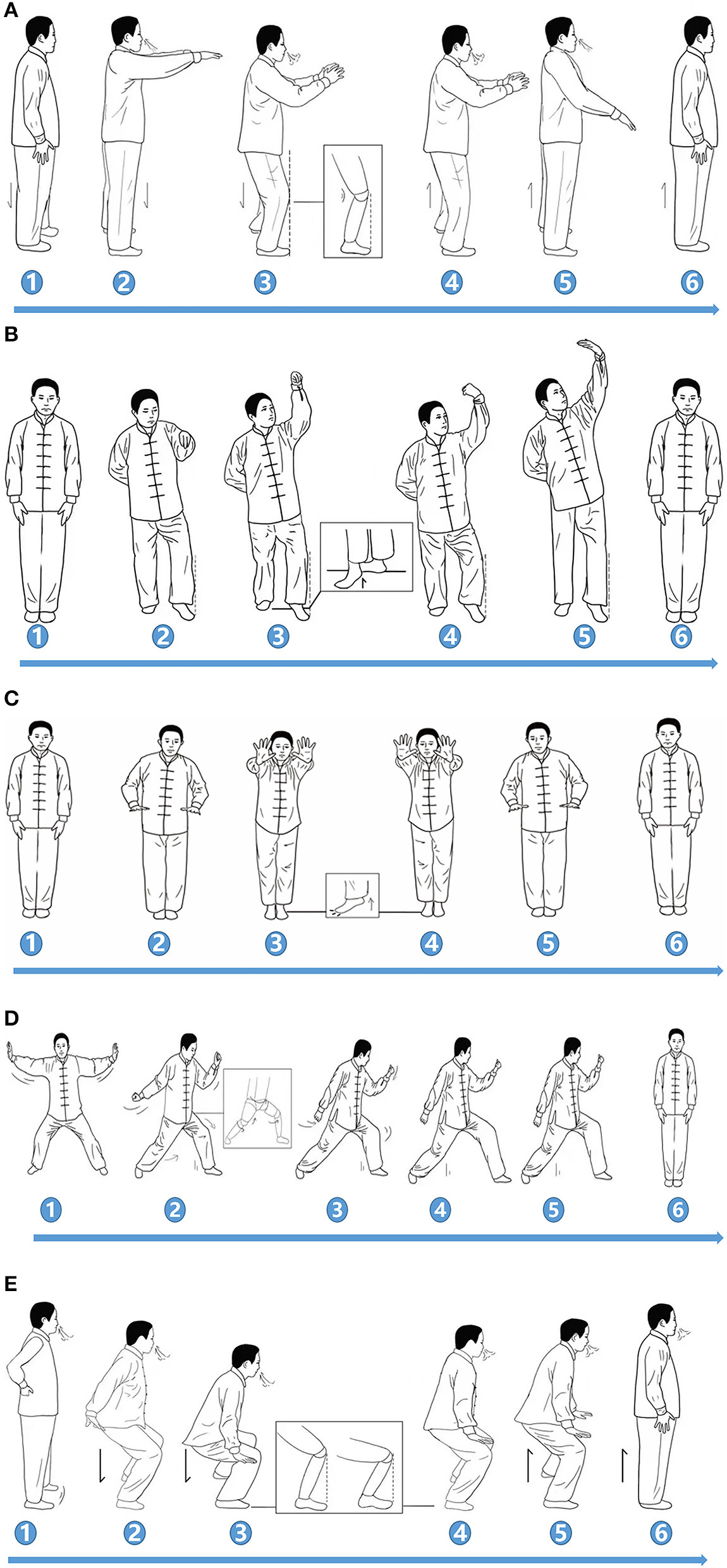 A
1 2 3 4 5 6
B
1 2 3 4 5 6
C
1 2 3 4 5 6
D
1 2 3 4 5 6
E
1 2 3 4 5 6