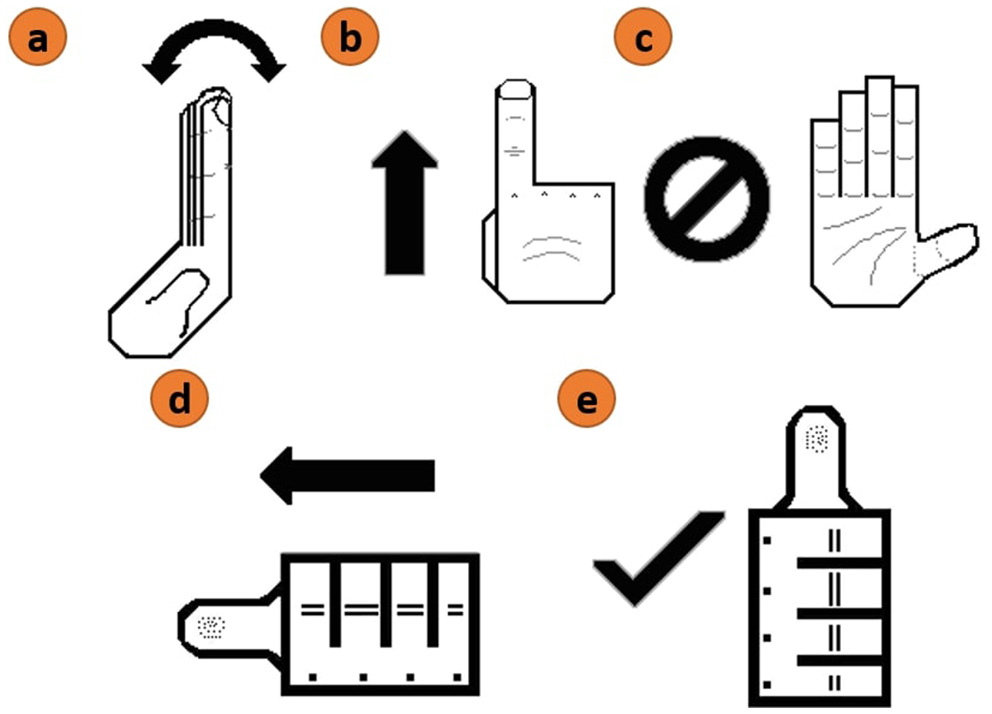 a
b
c
d
e