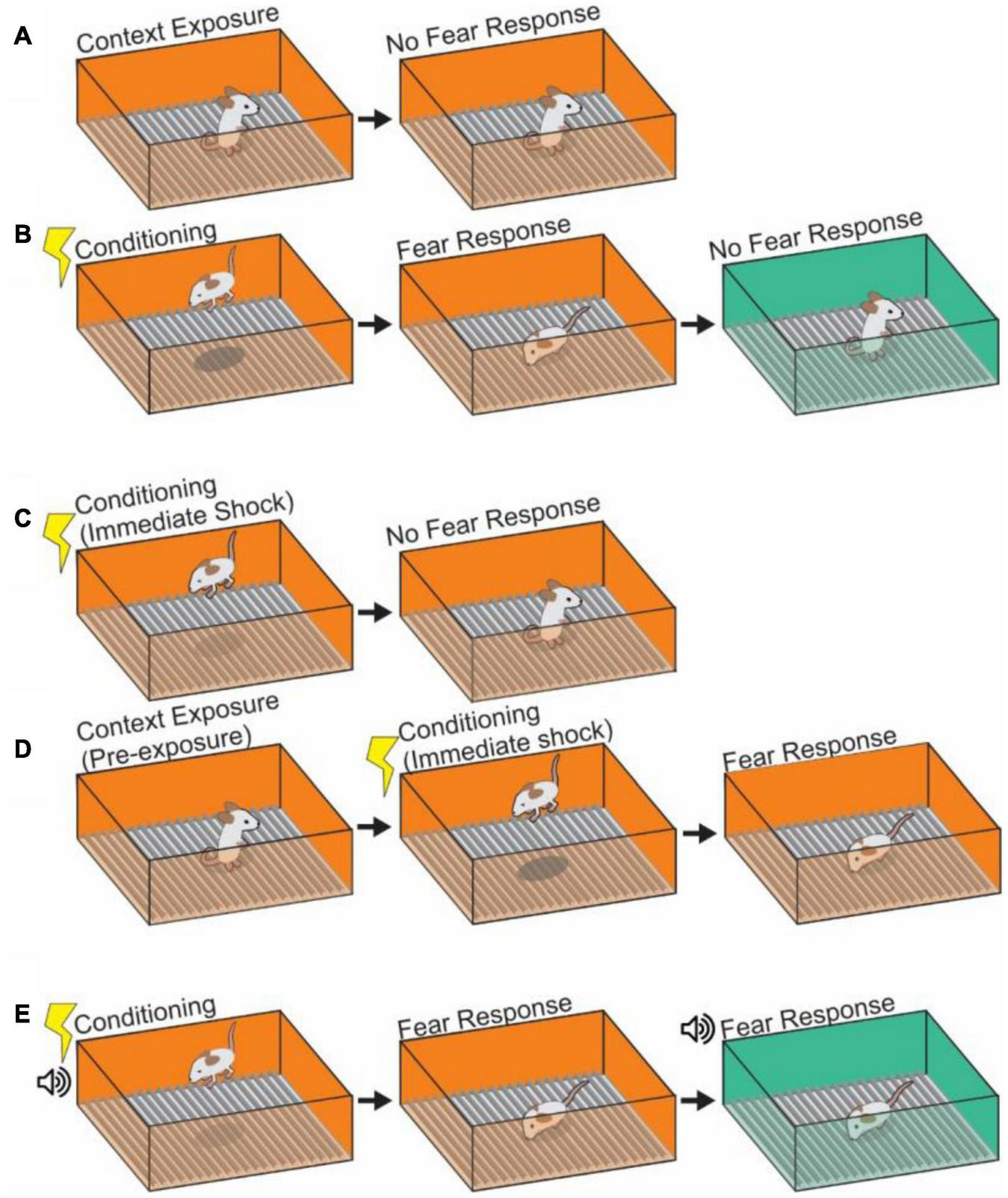 A
Context Exposure
No Fear Response

B
Conditioning
Fear Response
No Fear Response

C
Conditioning (Immediate Shock)
No Fear Response

D
Context Exposure (Pre-exposure)
Conditioning (Immediate shock)
Fear Response

E
Conditioning
Fear Response
Fear Response