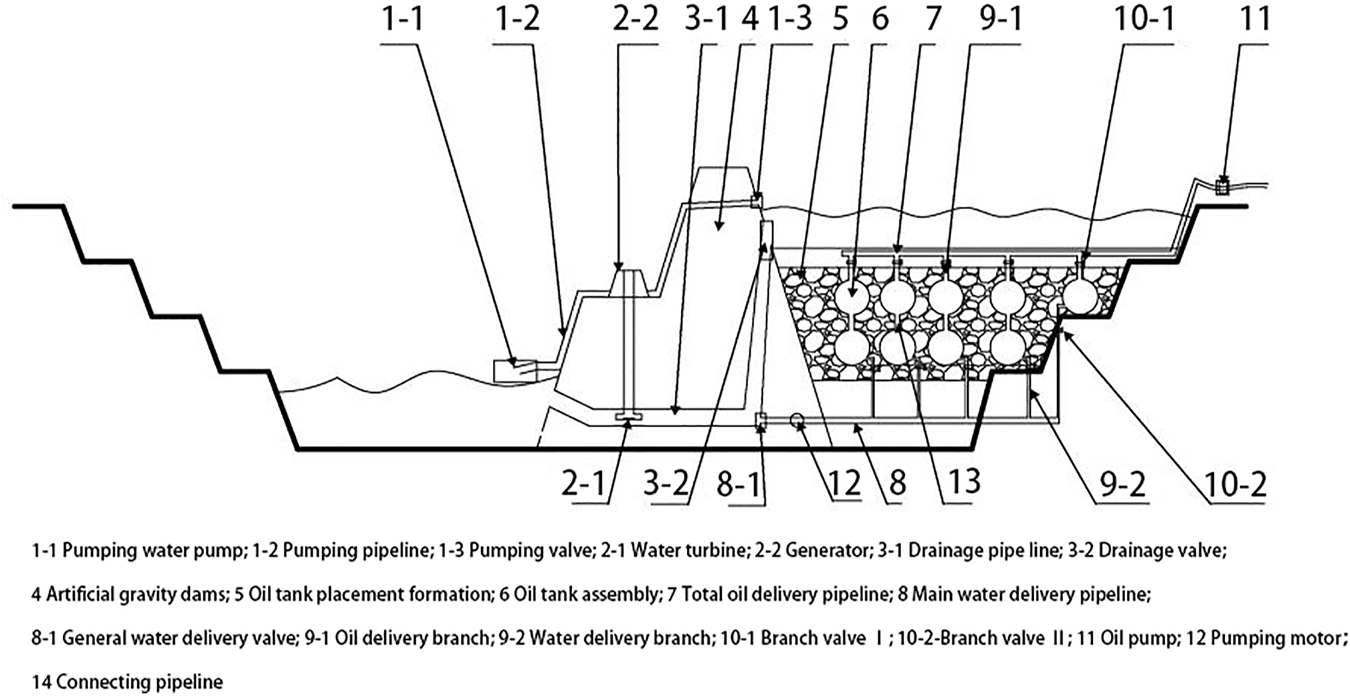 1-1 1-2 2-2 3-1 4 1-3 5 6 7 9-1 10-1 11

2-1 3-2 8-1 12 8 13 9-2 10-2

1-1 Pumping water pump; 1-2 Pumping pipeline; 1-3 Pumping valve; 2-1 Water turbine; 2-2 Generator; 3-1 Drainage pipe line; 3-2 Drainage valve;

4 Artificial gravity dams; 5 Oil tank placement formation; 6 Oil tank assembly; 7 Total oil delivery pipeline; 8 Main water delivery pipeline;

8-1 General water delivery valve; 9-1 Oil delivery branch; 9-2 Water delivery branch; 10-1 Branch valve Ⅰ; 10-2-Branch valve Ⅱ; 11 Oil pump; 12 Pumping motor;

14 Connecting pipeline