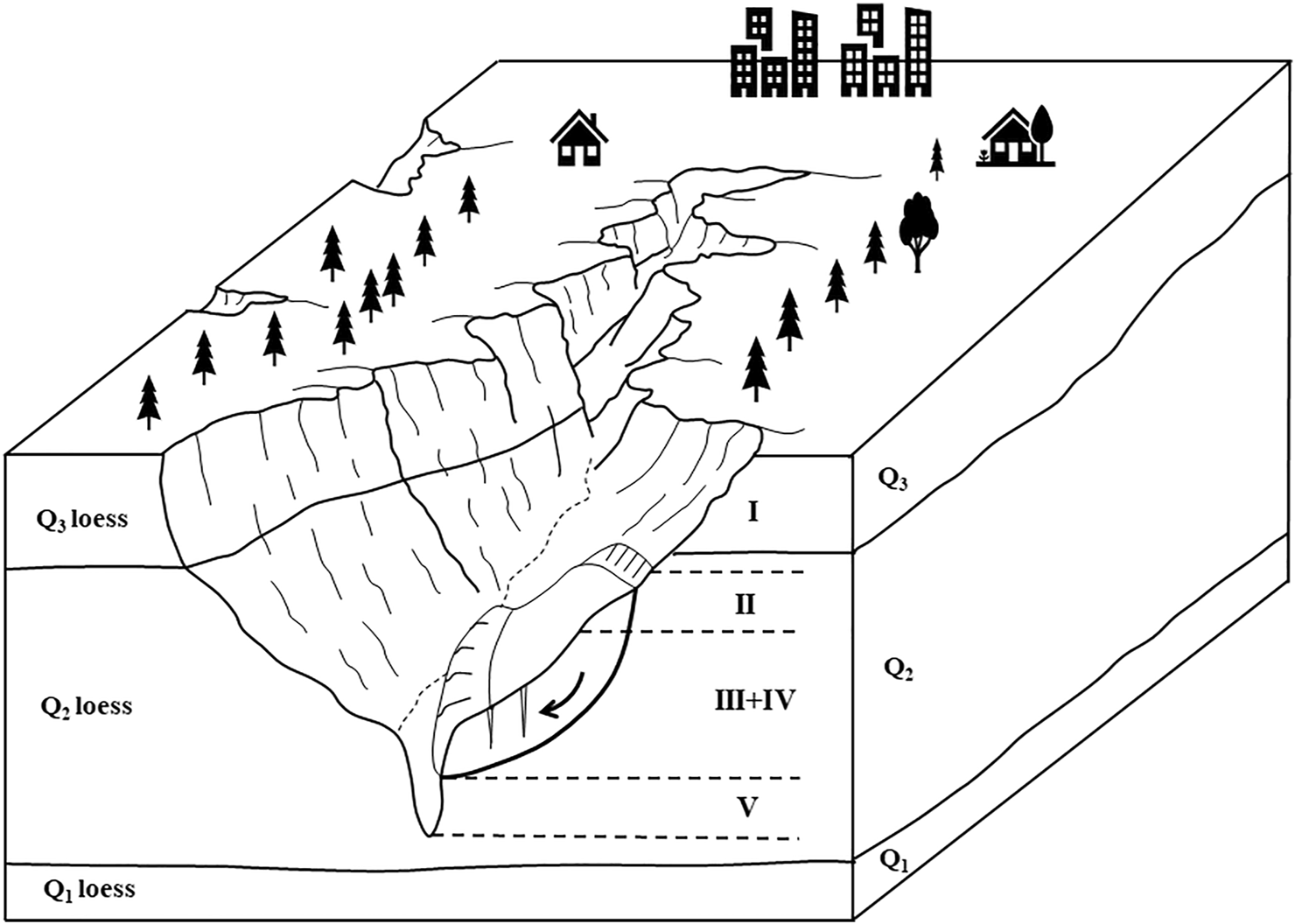 $Q_3$ loess

$Q_2$ loess

$Q_1$ loess

I

II

III+IV

V

$Q_3$

$Q_2$

$Q_1$